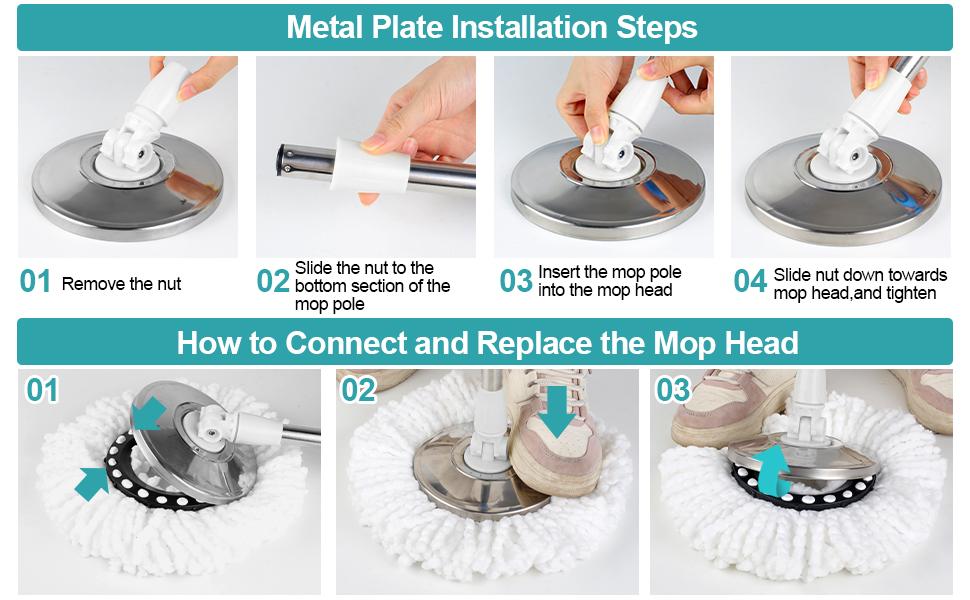 Metal Plate Installation Steps

01 Remove the nut

02 Slide the nut to the bottom section of the mop pole

03 Insert the mop pole into the mop head

04 Slide nut down towards mop head,and tighten

How to Connect and Replace the Mop Head

01

02

03