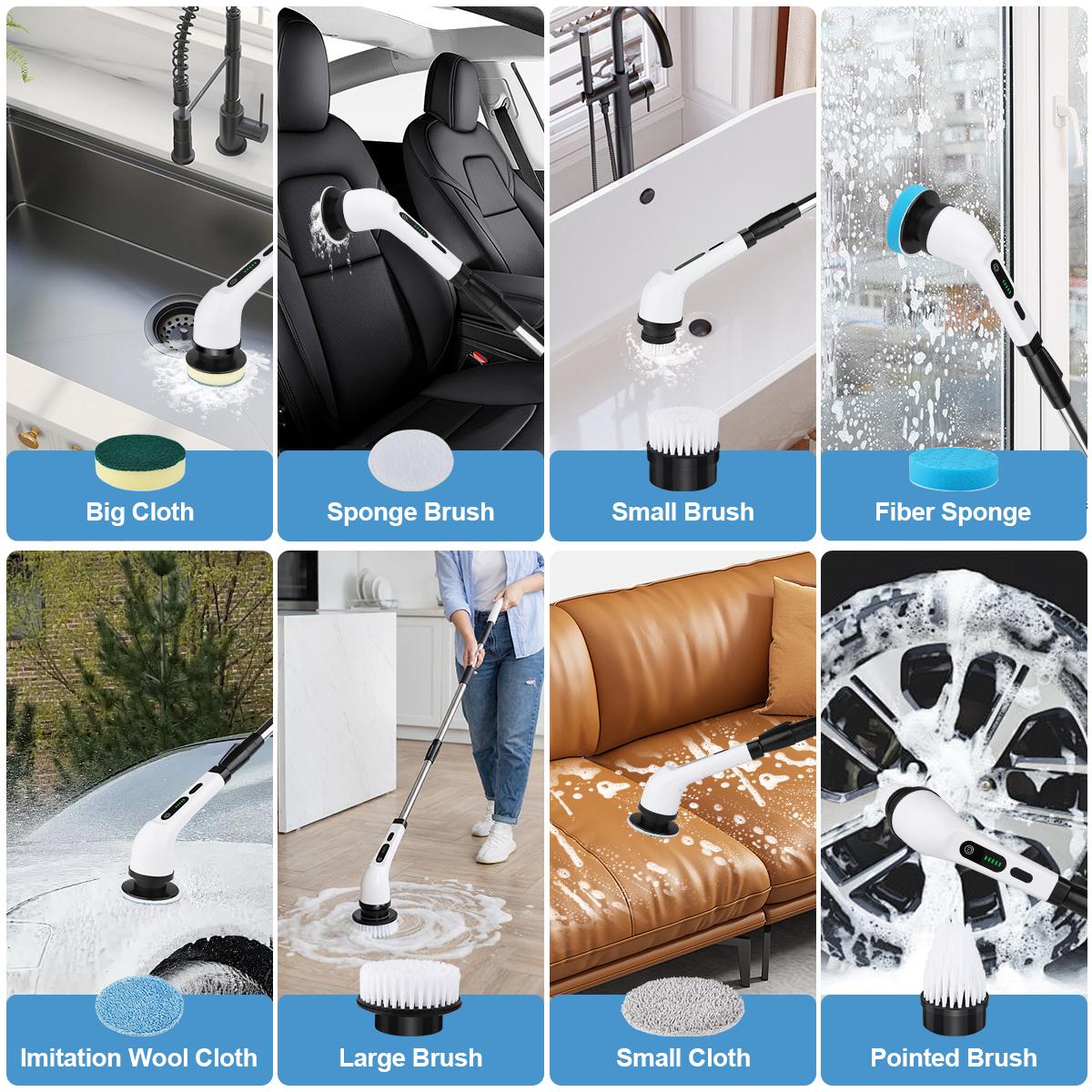 Big Cloth

Sponge Brush

Small Brush

Fiber Sponge

Imitation Wool Cloth

Large Brush

Small Cloth

Pointed Brush