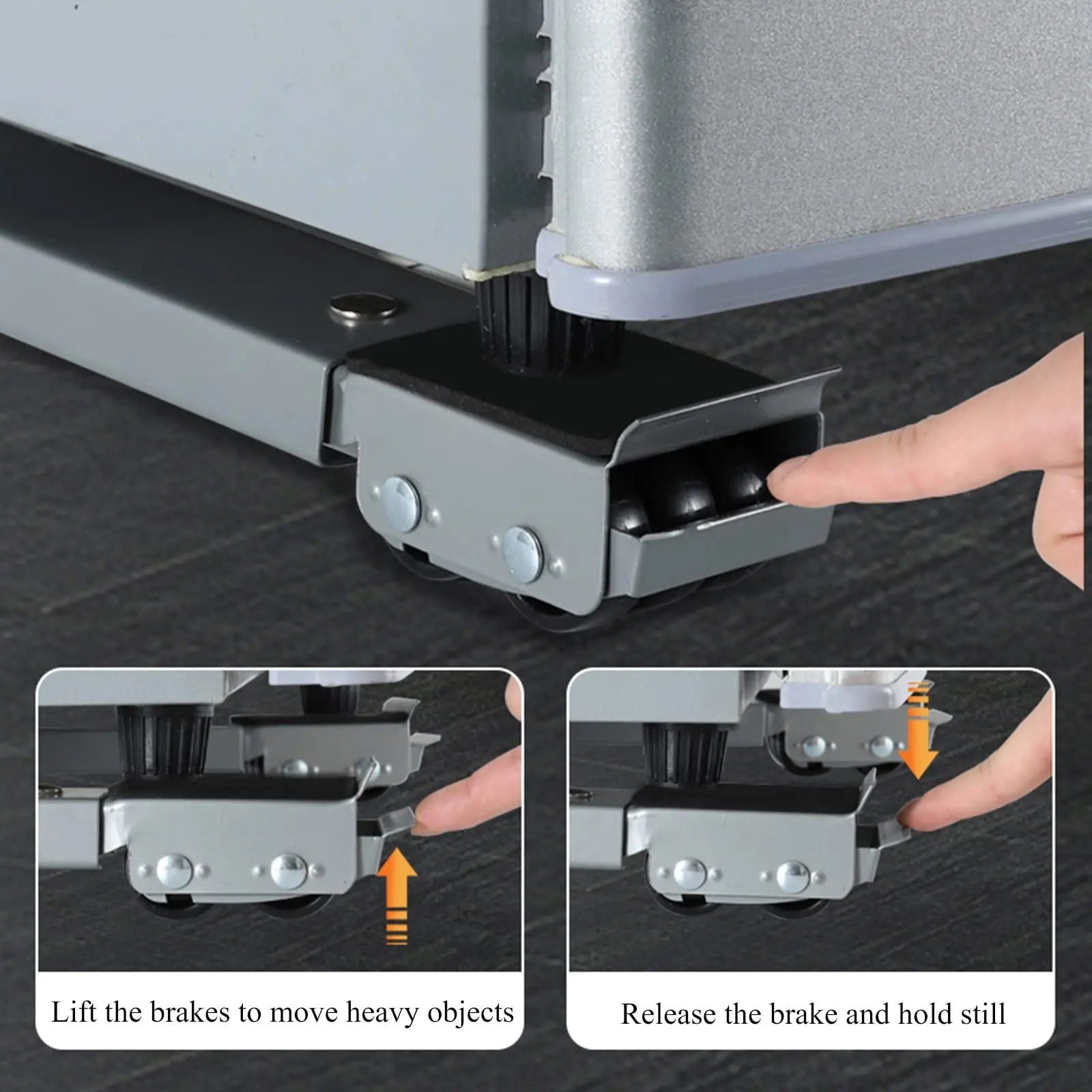 Lift the brakes to move heavy objects

Release the brake and hold still