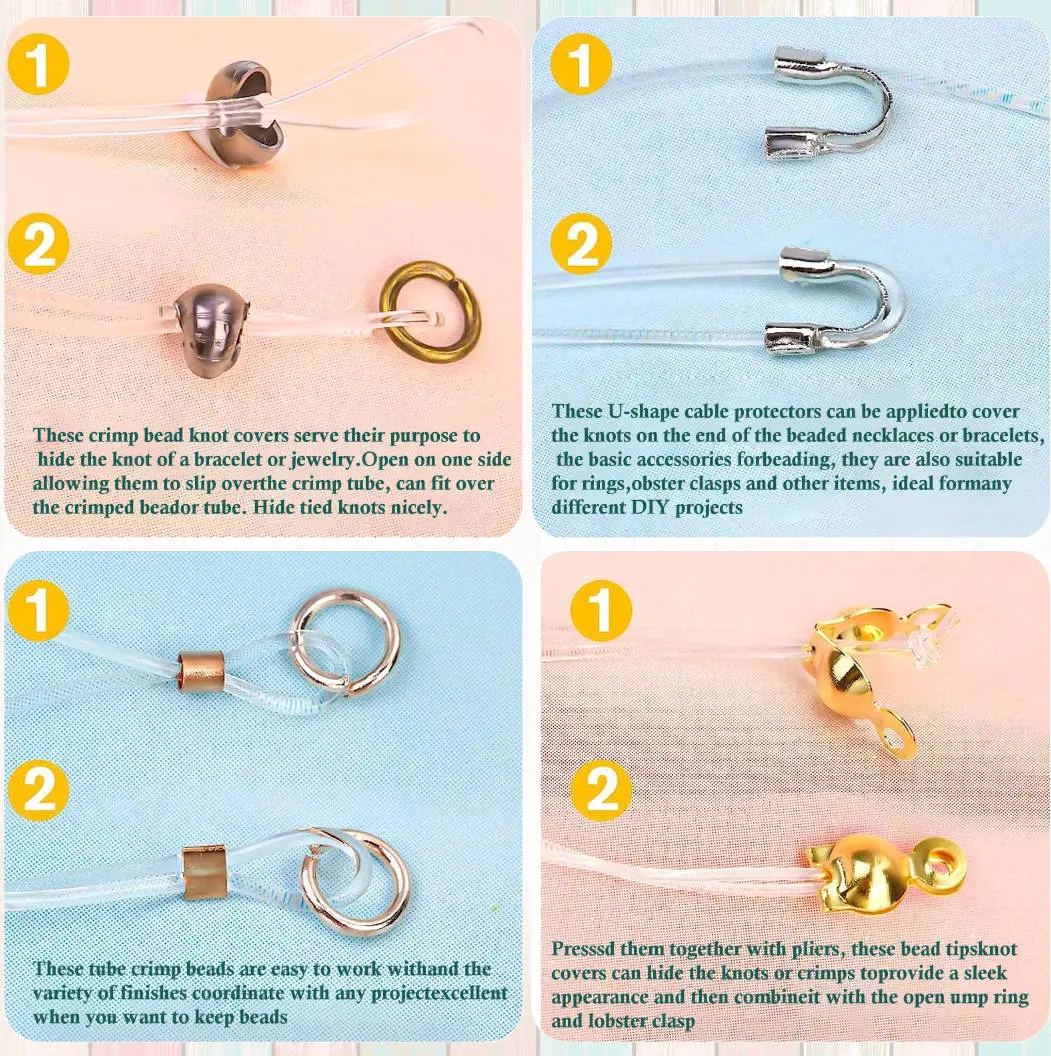 1

2

These crimp bead knot covers serve their purpose to hide the knot of a bracelet or jewelry.Open on one side allowing them to slip overthe crimp tube, can fit over the crimped beador tube. Hide tied knots nicely.

1

2

These U-shape cable protectors can be appliedto cover the knots on the end of the beaded necklaces or bracelets, the basic accessories forbeading, they are also suitable for rings,obster clasps and other items, ideal formany different DIY projects

1

2

These tube crimp beads are easy to work withand the variety of finishes coordinate with any projectexcellent when you want to keep beads

1

2

Presssd them together with pliers, these bead tipsknot covers can hide the knots or crimps toprovide a sleek appearance and then combineit with the open ump ring and lobster clasp