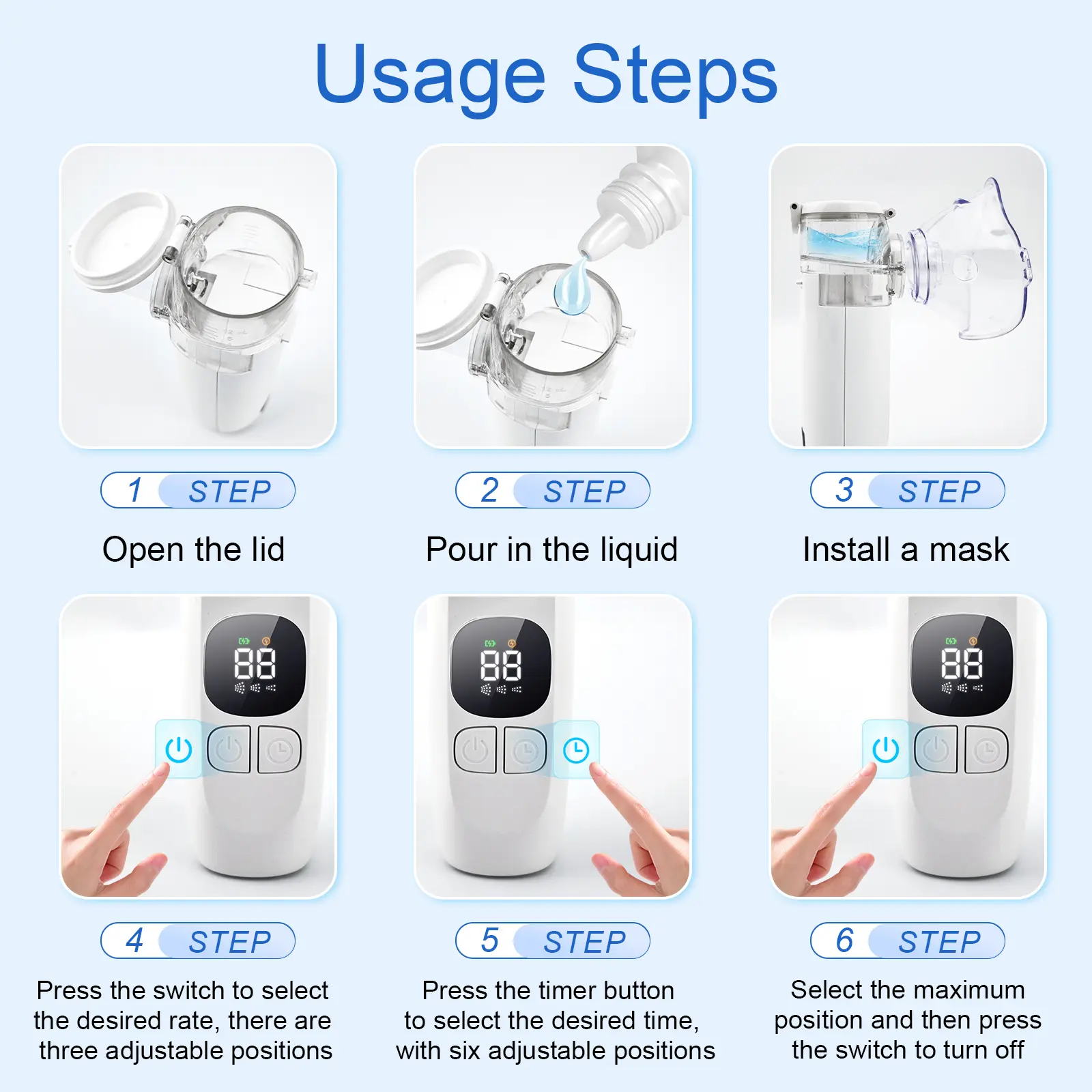 Usage Steps

1 STEP

Open the lid

2 STEP

Pour in the liquid

3 STEP

Install a mask

88

88

88

4 STEP

Press the switch to select the desired rate, there are three adjustable positions

5 STEP

Press the timer button to select the desired time, with six adjustable positions

6 STEP

Select the maximum position and then press the switch to turn off