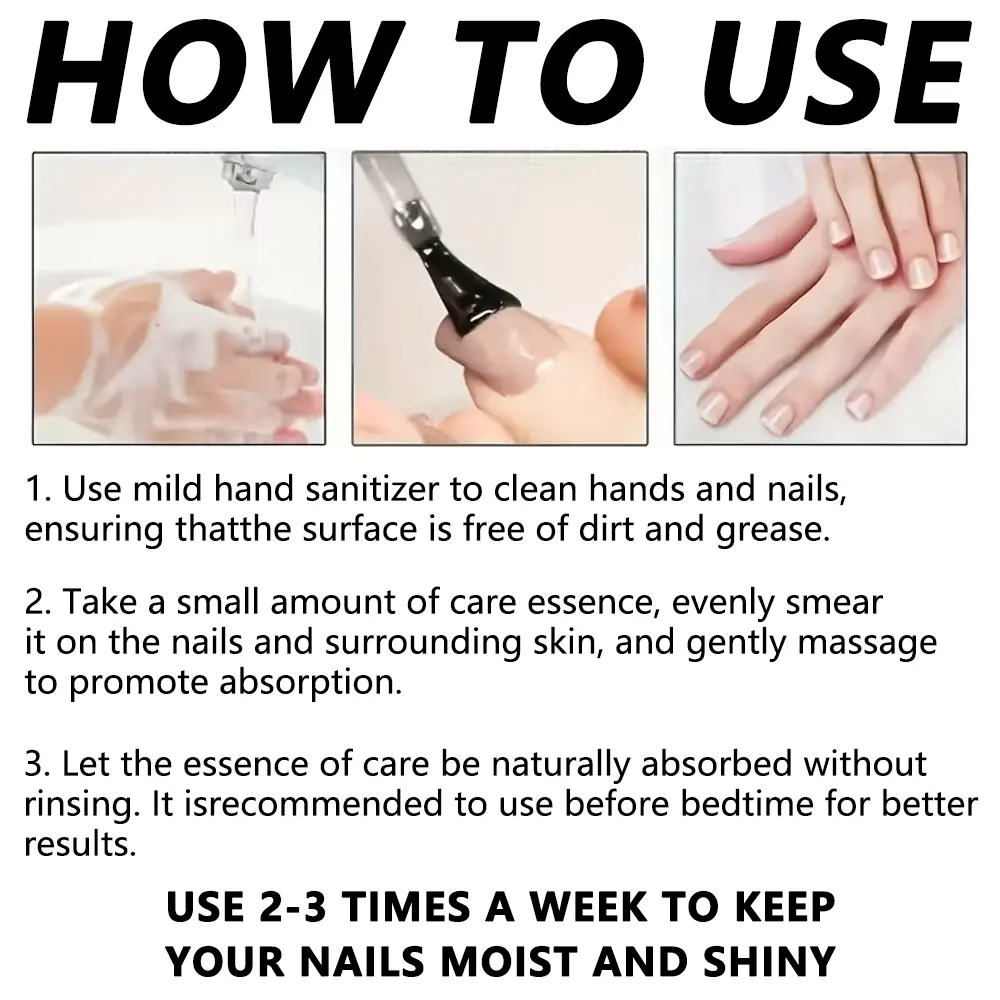 HOW TO USE

1. Use mild hand sanitizer to clean hands and nails, ensuring thatthe surface is free of dirt and grease.

2. Take a small amount of care essence, evenly smear it on the nails and surrounding skin, and gently massage to promote absorption.

3. Let the essence of care be naturally absorbed without rinsing. It isrecommended to use before bedtime for better results.

USE 2-3 TIMES A WEEK TO KEEP YOUR NAILS MOIST AND SHINY