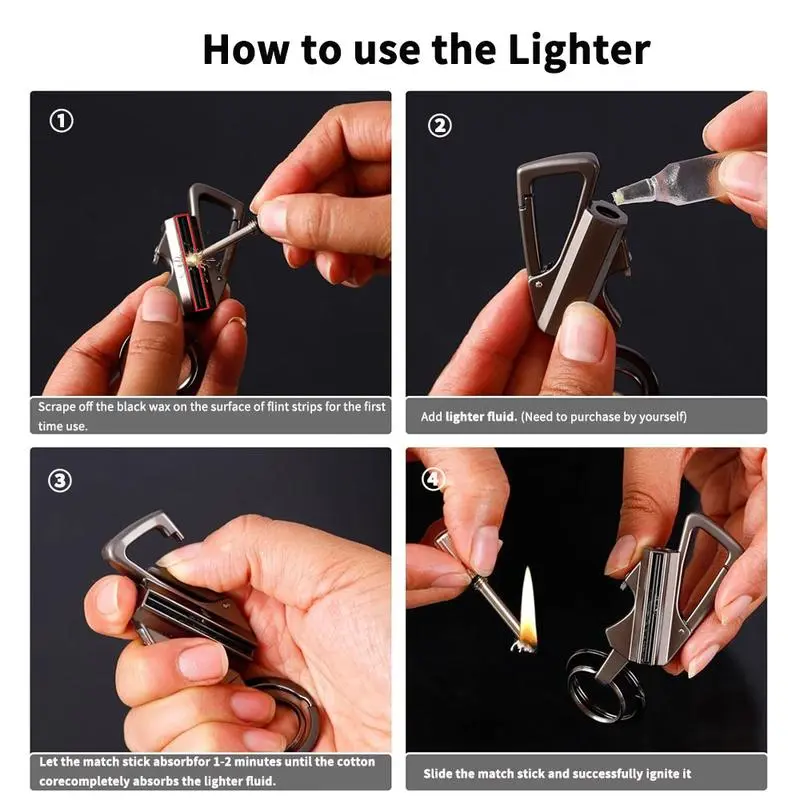 How to use the Lighter

①

Scrape off the black wax on the surface of flint strips for the first time use.

②

Add lighter fluid. (Need to purchase by yourself)

③

Let the match stick absorbfor 1-2 minutes until the cotton corecompletely absorbs the lighter fluid.

④

Slide the match stick and successfully ignite it