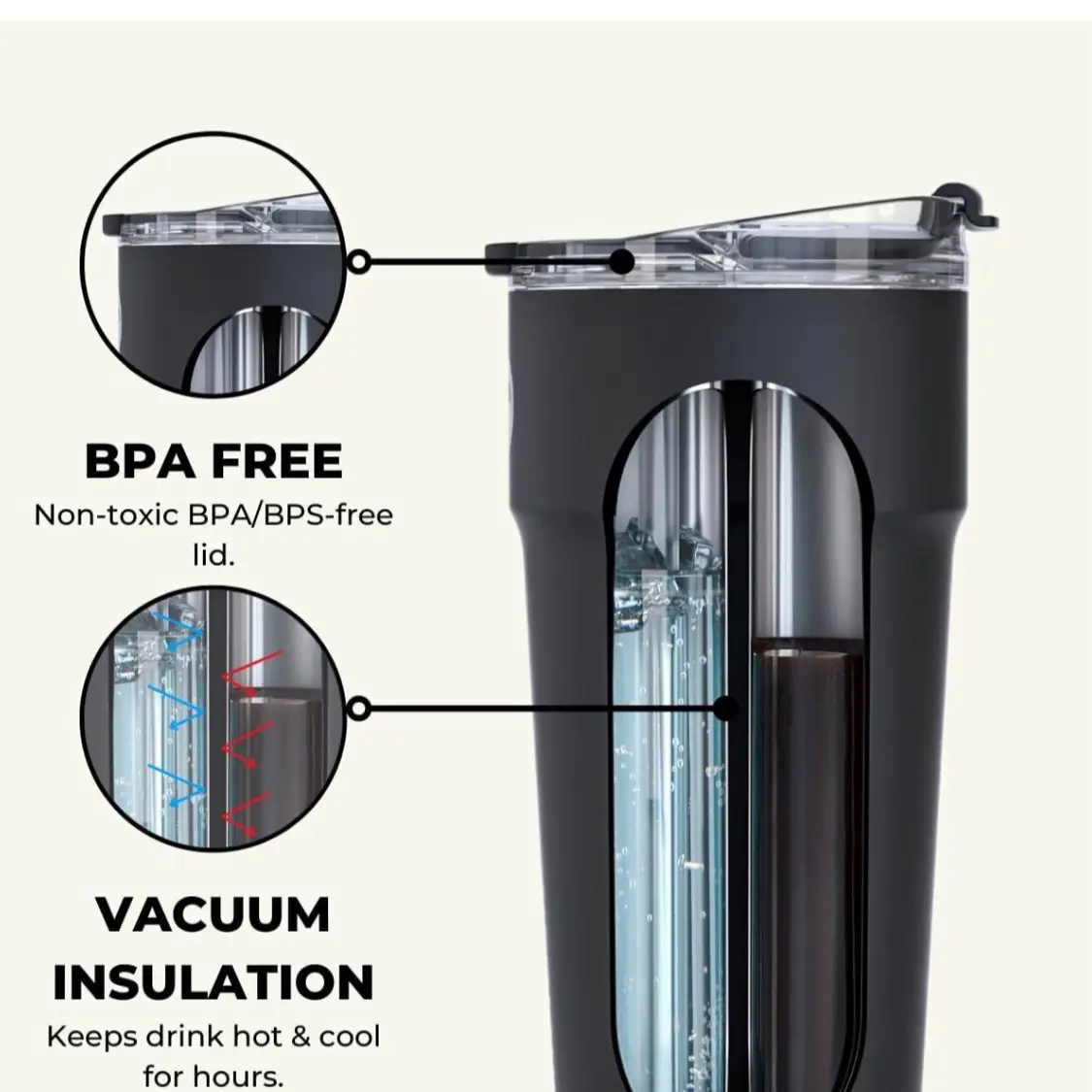 BPA FREE
Non-toxic BPA/BPS-free lid.

VACUUM INSULATION
Keeps drink hot & cool for hours.