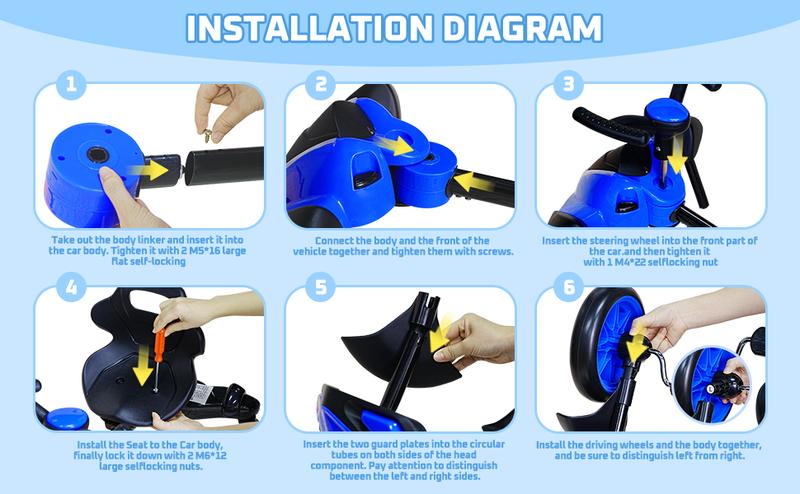 INSTALLATION DIAGRAM

1

Take out the body linker and insert it into the car body. Tighten it with 2 M5*16 large flat self-locking

2

Connect the body and the front of the vehicle together and tighten them with screws.

3

Insert the steering wheel into the front part of the car.and then tighten it with 1 M4*22 selflocking nut

4

Install the Seat to the Car body, finally lock it down with 2 M6*12 large selflocking nuts.

5

Insert the two guard plates into the circular tubes on both sides of the head component. Pay attention to distinguish between the left and right sides.

6

Install the driving wheels and the body together, and be sure to distinguish left from right.