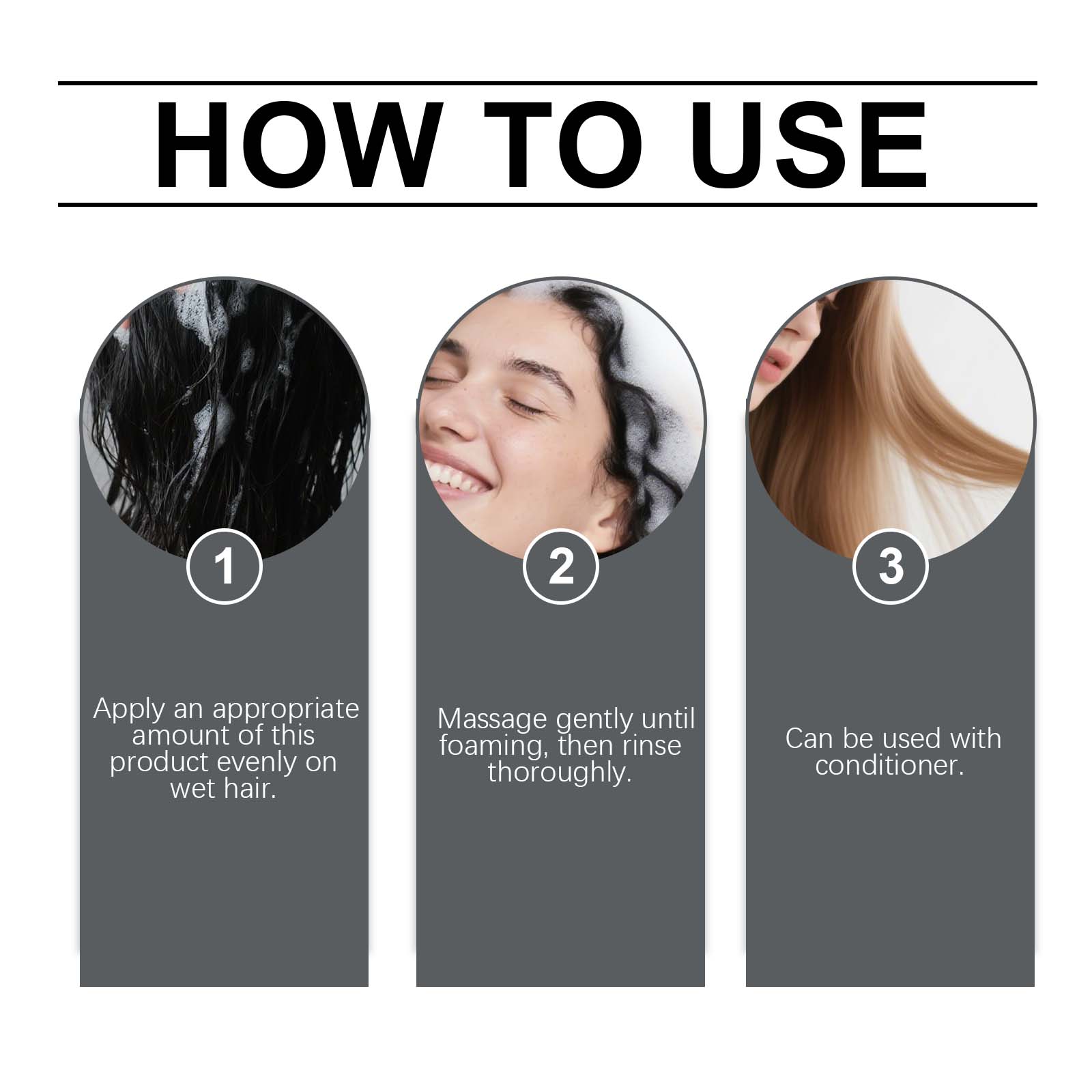 HOW TO USE

1

Apply an appropriate amount of this product evenly on wet hair.

2

Massage gently until foaming, then rinse thoroughly.

3

Can be used with conditioner.