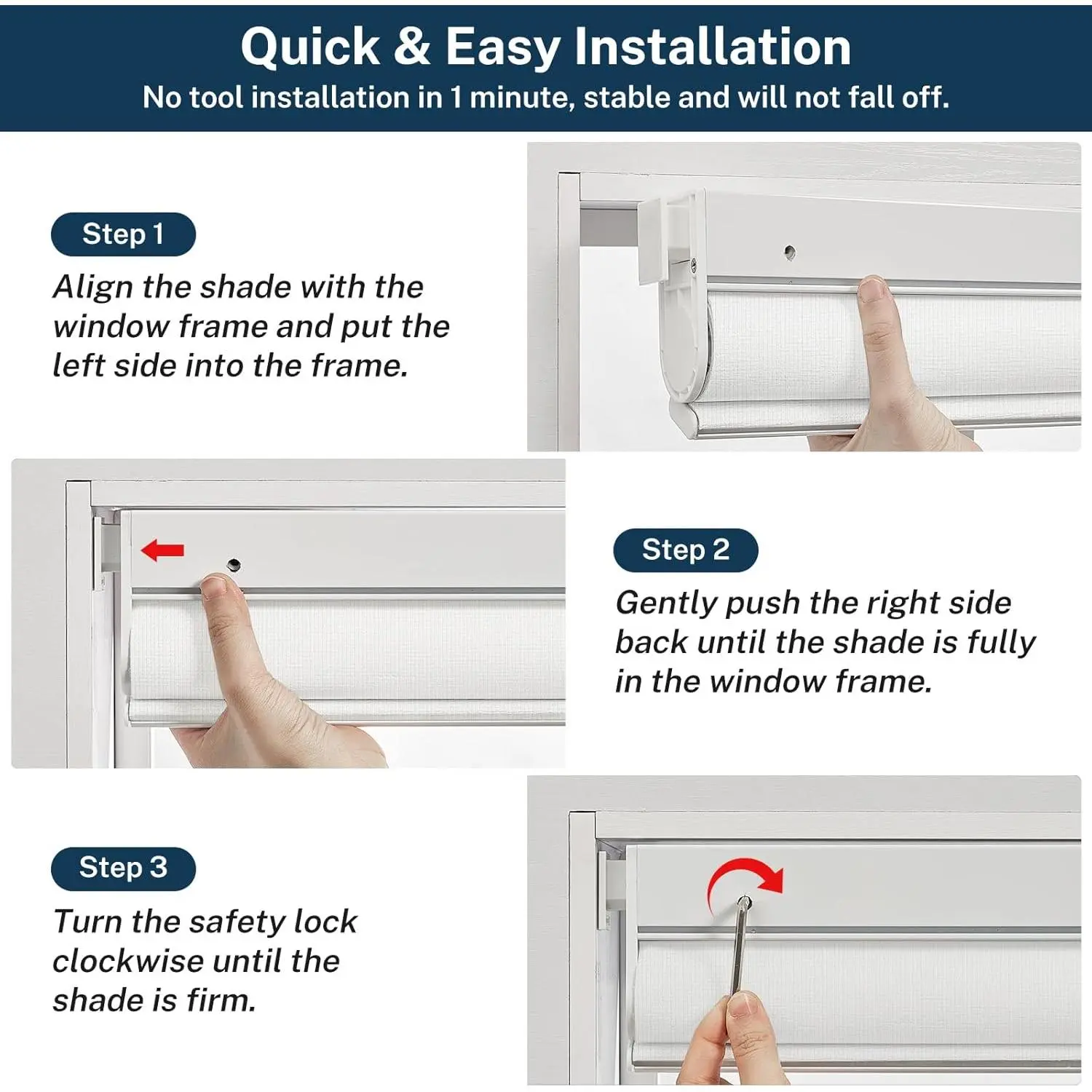 Quick & Easy Installation
No tool installation in 1 minute, stable and will not fall off.

Step 1
Align the shade with the window frame and put the left side into the frame.

Step 2
Gently push the right side back until the shade is fully in the window frame.

Step 3
Turn the safety lock clockwise until the shade is firm.