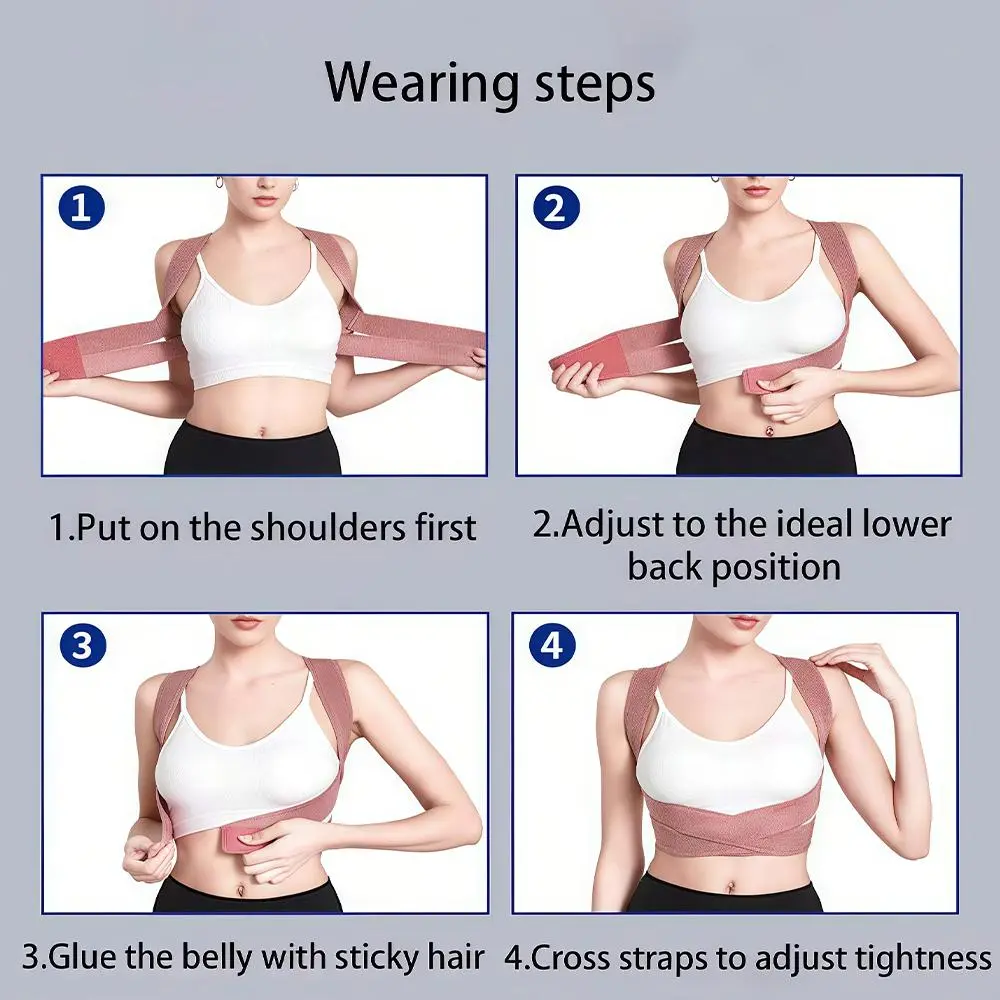 Wearing steps

1

2

1.Put on the shoulders first

2.Adjust to the ideal lower back position

3

4

3.Glue the belly with sticky hair

4.Cross straps to adjust tightness