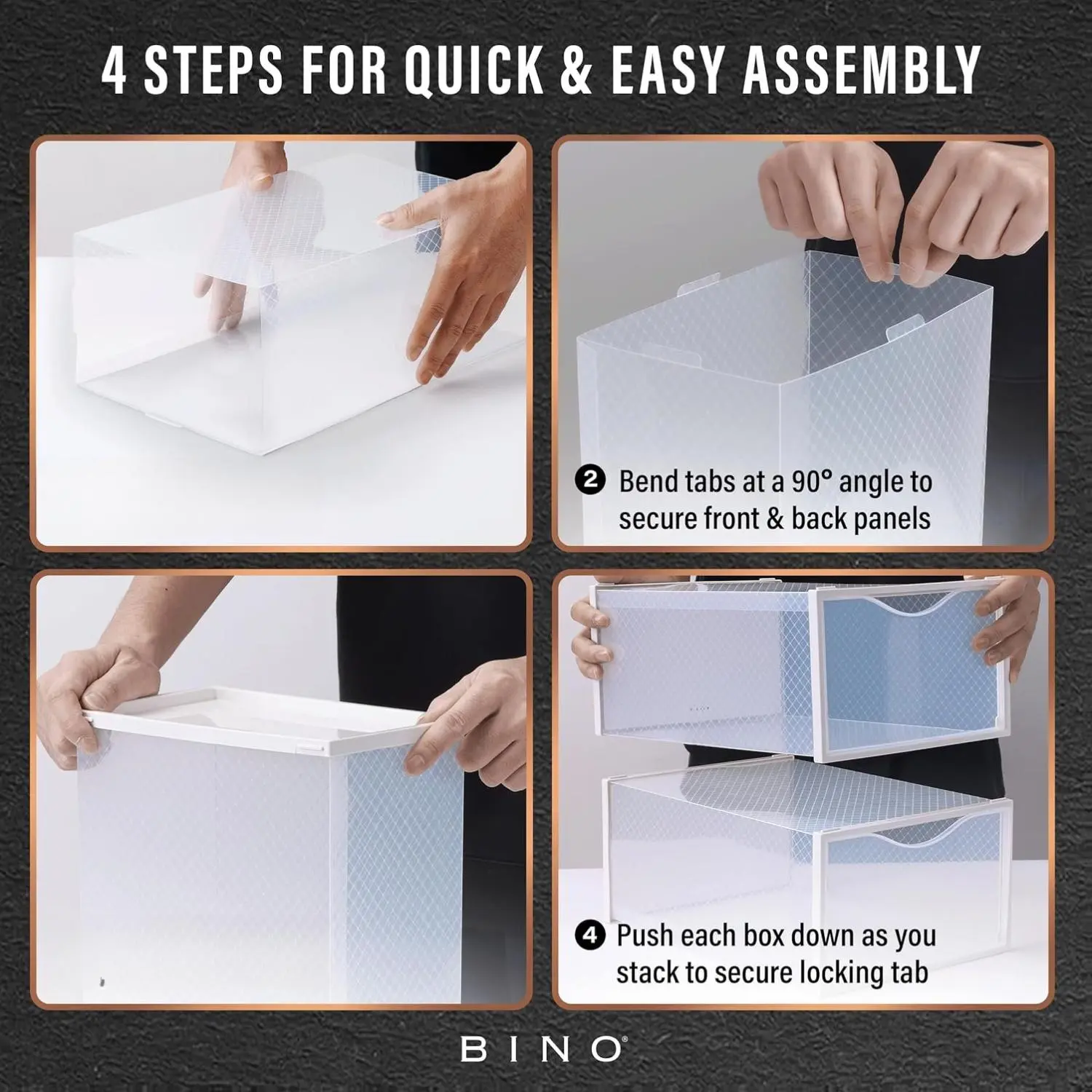 4 STEPS FOR QUICK & EASY ASSEMBLY

2 Bend tabs at a 90° angle to secure front & back panels

4 Push each box down as you stack to secure locking tab

BINO®