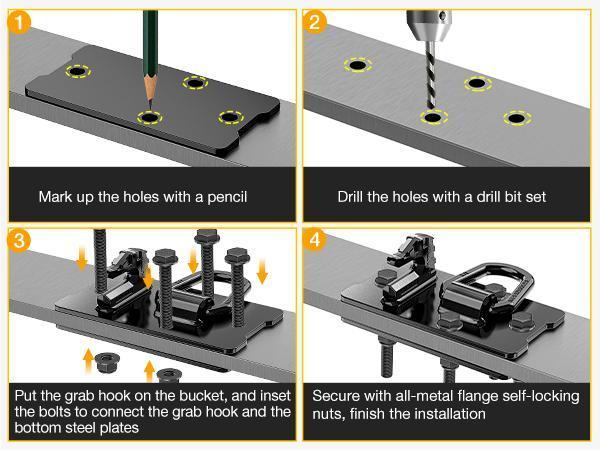 1

Mark up the holes with a pencil

2

Drill the holes with a drill bit set

3

Put the grab hook on the bucket, and inset the bolts to connect the grab hook and the bottom steel plates

4

Secure with all-metal flange self-locking nuts, finish the installation