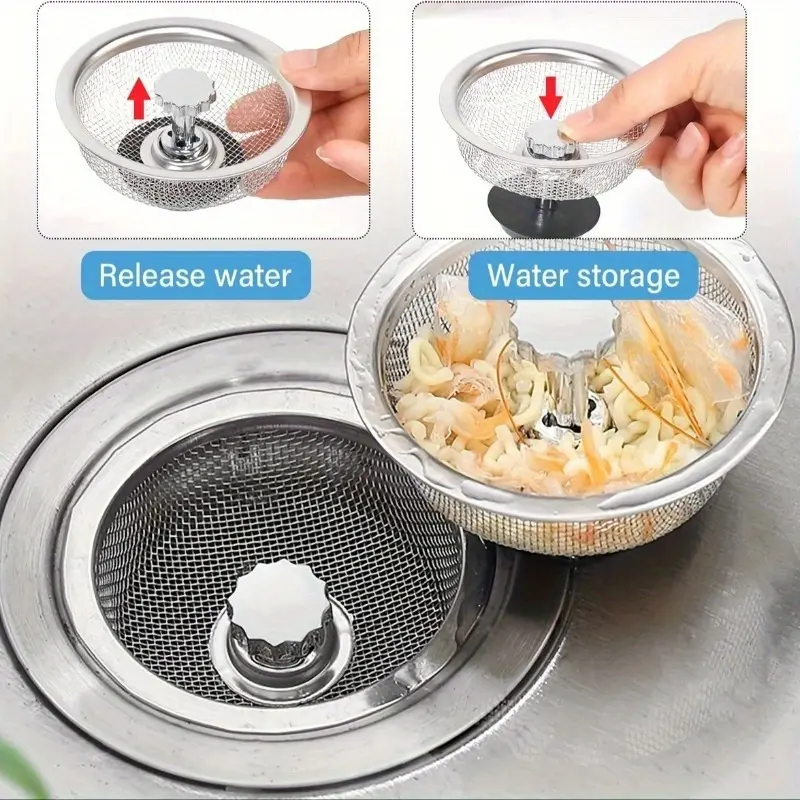 Release water

Water storage