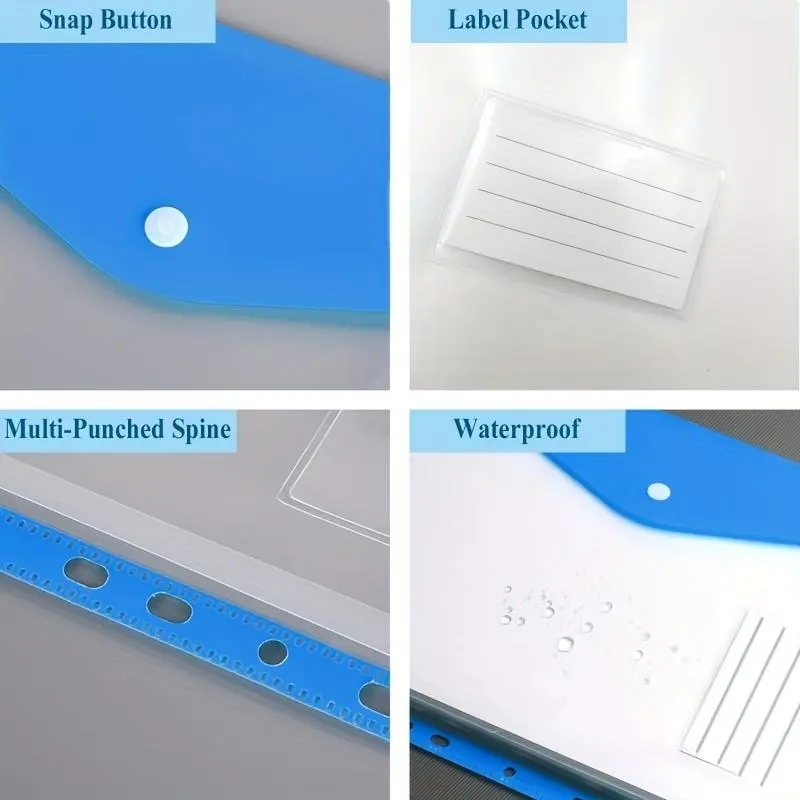 Snap Button

Label Pocket

Multi-Punched Spine

Waterproof