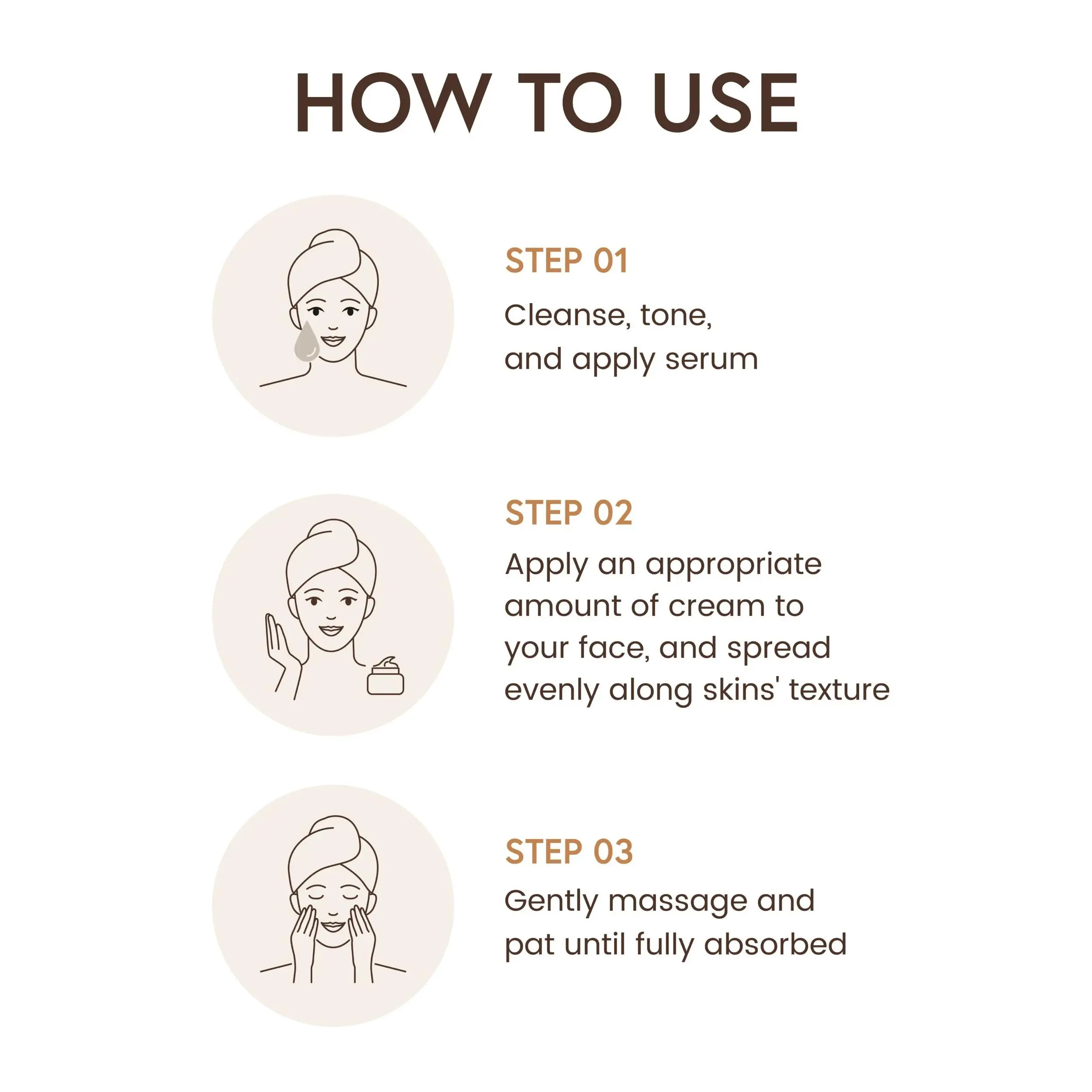 HOW TO USE

STEP 01

Cleanse, tone, and apply serum

STEP 02

Apply an appropriate amount of cream to your face, and spread evenly along skins' texture

STEP 03

Gently massage and pat until fully absorbed