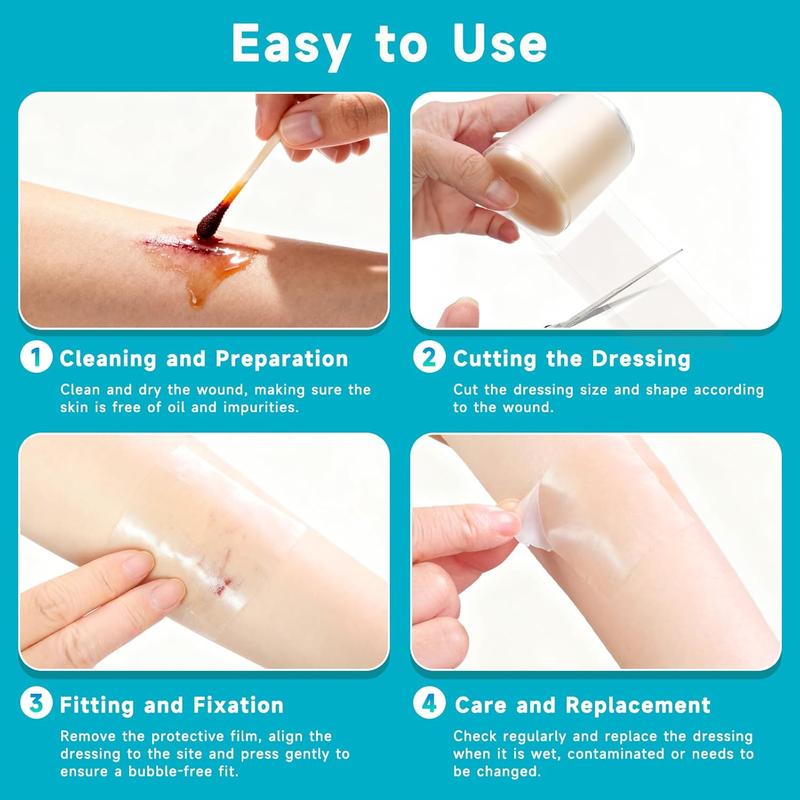 Easy to Use

1 Cleaning and Preparation

Clean and dry the wound, making sure the skin is free of oil and impurities.

2 Cutting the Dressing

Cut the dressing size and shape according to the wound.

3 Fitting and Fixation

Remove the protective film, align the dressing to the site and press gently to ensure a bubble-free fit.

4 Care and Replacement

Check regularly and replace the dressing when it is wet, contaminated or needs to be changed.