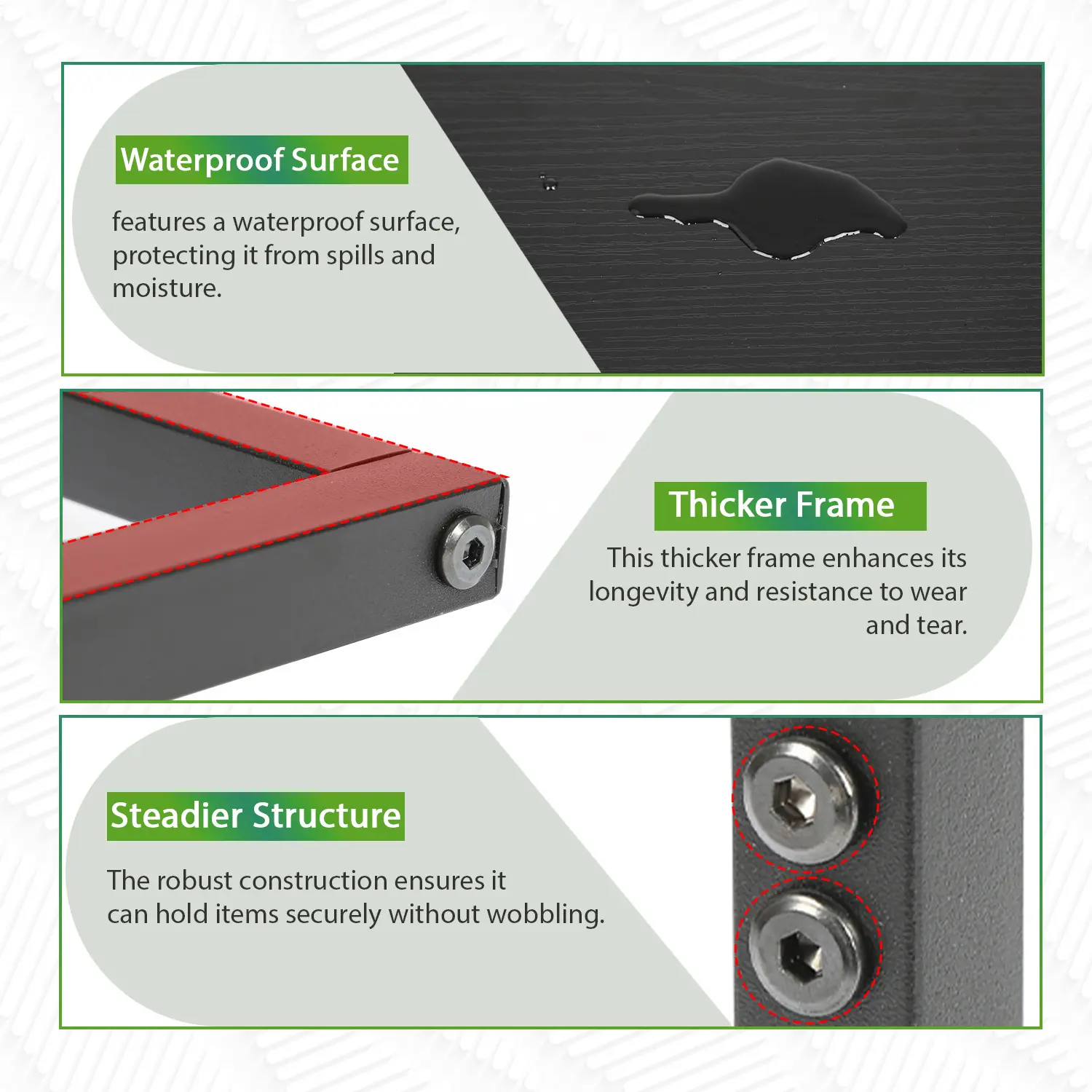 Waterproof Surface

features a waterproof surface, protecting it from spills and moisture.

Thicker Frame

This thicker frame enhances its longevity and resistance to wear and tear.

Steadier Structure

The robust construction ensures it can hold items securely without wobbling.