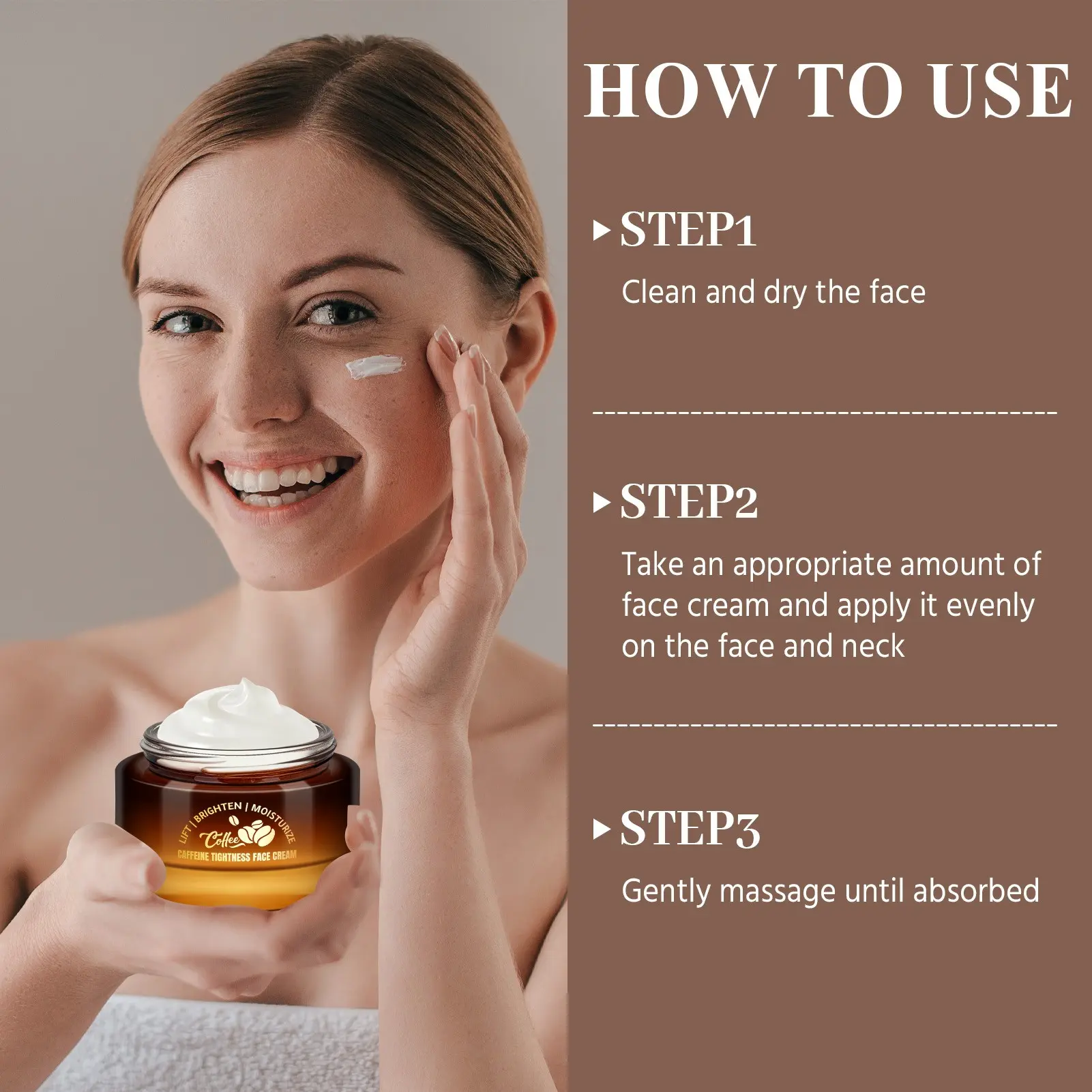 LIFT | BRIGHTEN | MOISTURIZE
Coffee
CAFFEINE TIGHTNESS FACE CREAM

HOW TO USE

STEP1
Clean and dry the face

STEP2
Take an appropriate amount of face cream and apply it evenly on the face and neck

STEP3
Gently massage until absorbed