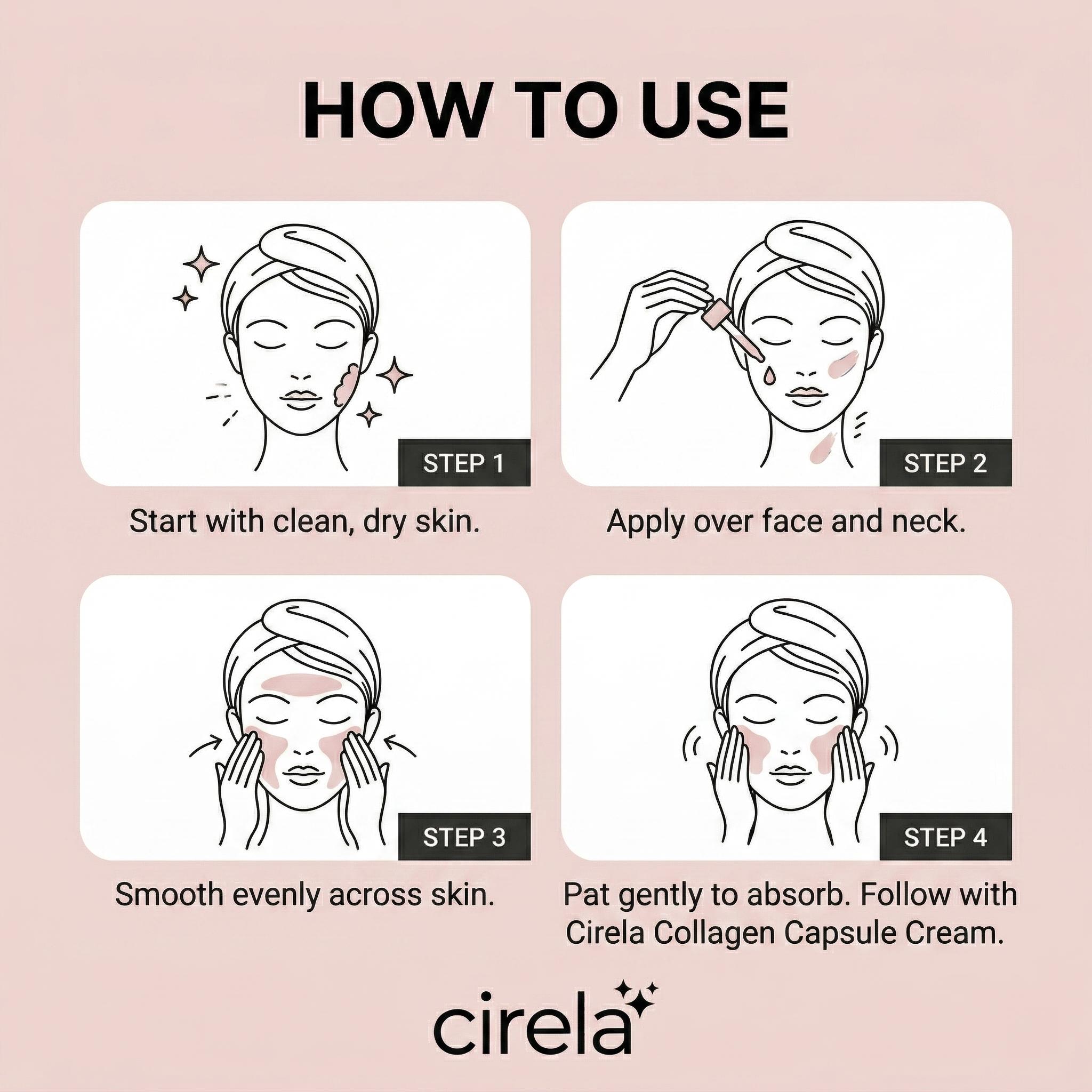 HOW TO USE

STEP 1
Start with clean, dry skin.

STEP 2
Apply over face and neck.

STEP 3
Smooth evenly across skin.

STEP 4
Pat gently to absorb. Follow with Cirela Collagen Capsule Cream.

cirela