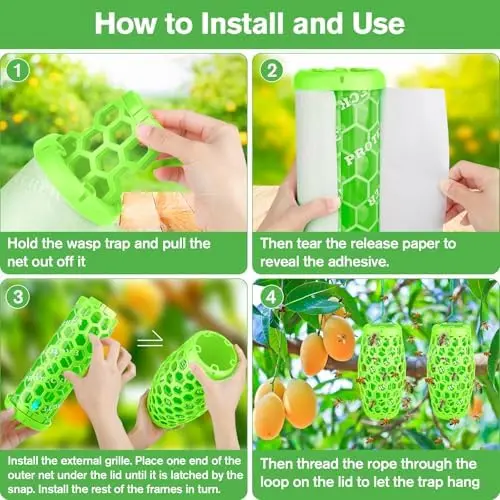 How to Install and Use

1

Hold the wasp trap and pull the net out off it

2

PROT

Then tear the release paper to reveal the adhesive.

3

Install the external grille. Place one end of the outer net under the lid until it is latched by the snap. Install the rest of the frames in turn.

4

Then thread the rope through the loop on the lid to let the trap hang