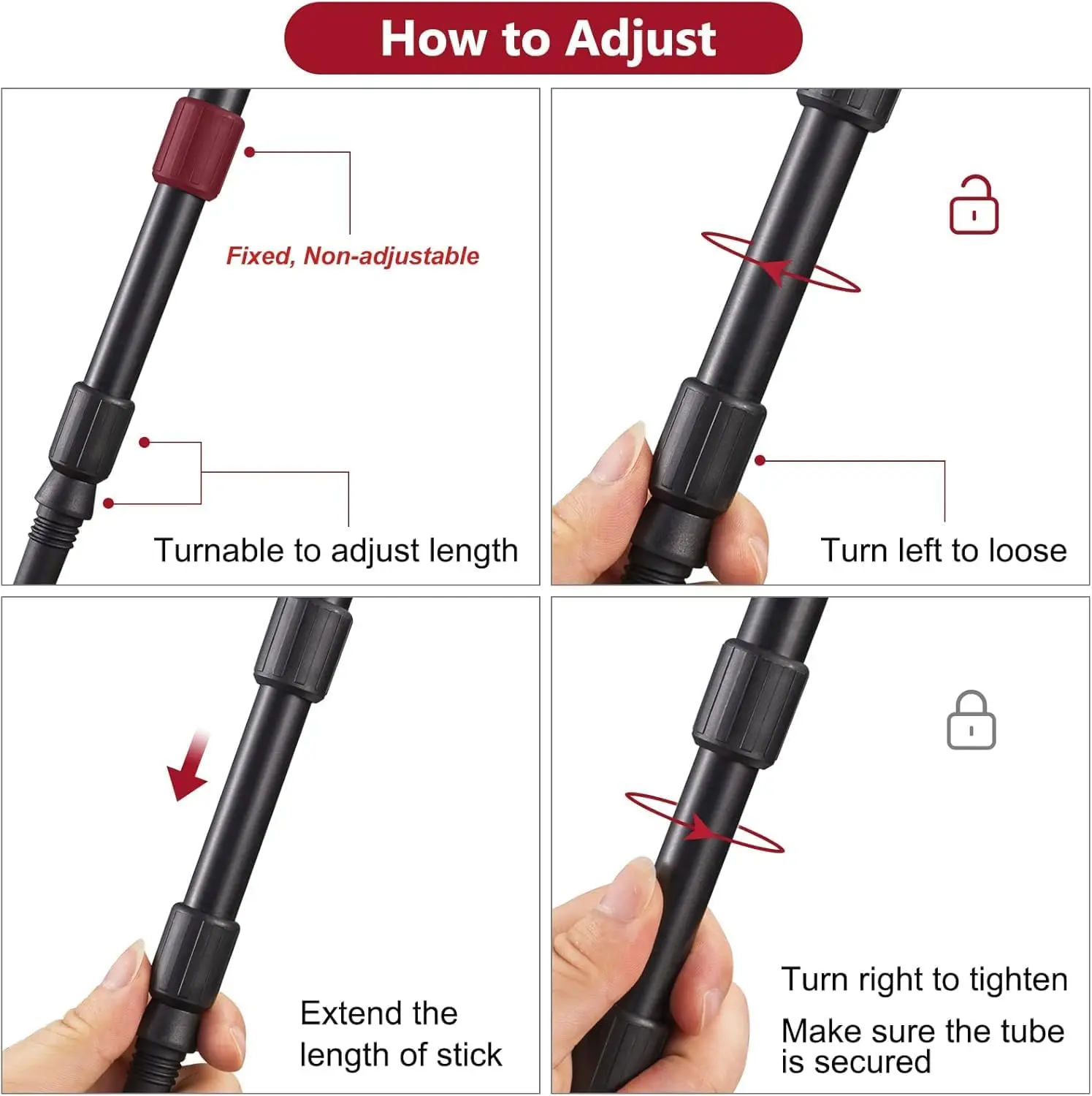 How to Adjust

Fixed, Non-adjustable

Turnable to adjust length

Turn left to loose

Extend the length of stick

Turn right to tighten

Make sure the tube is secured