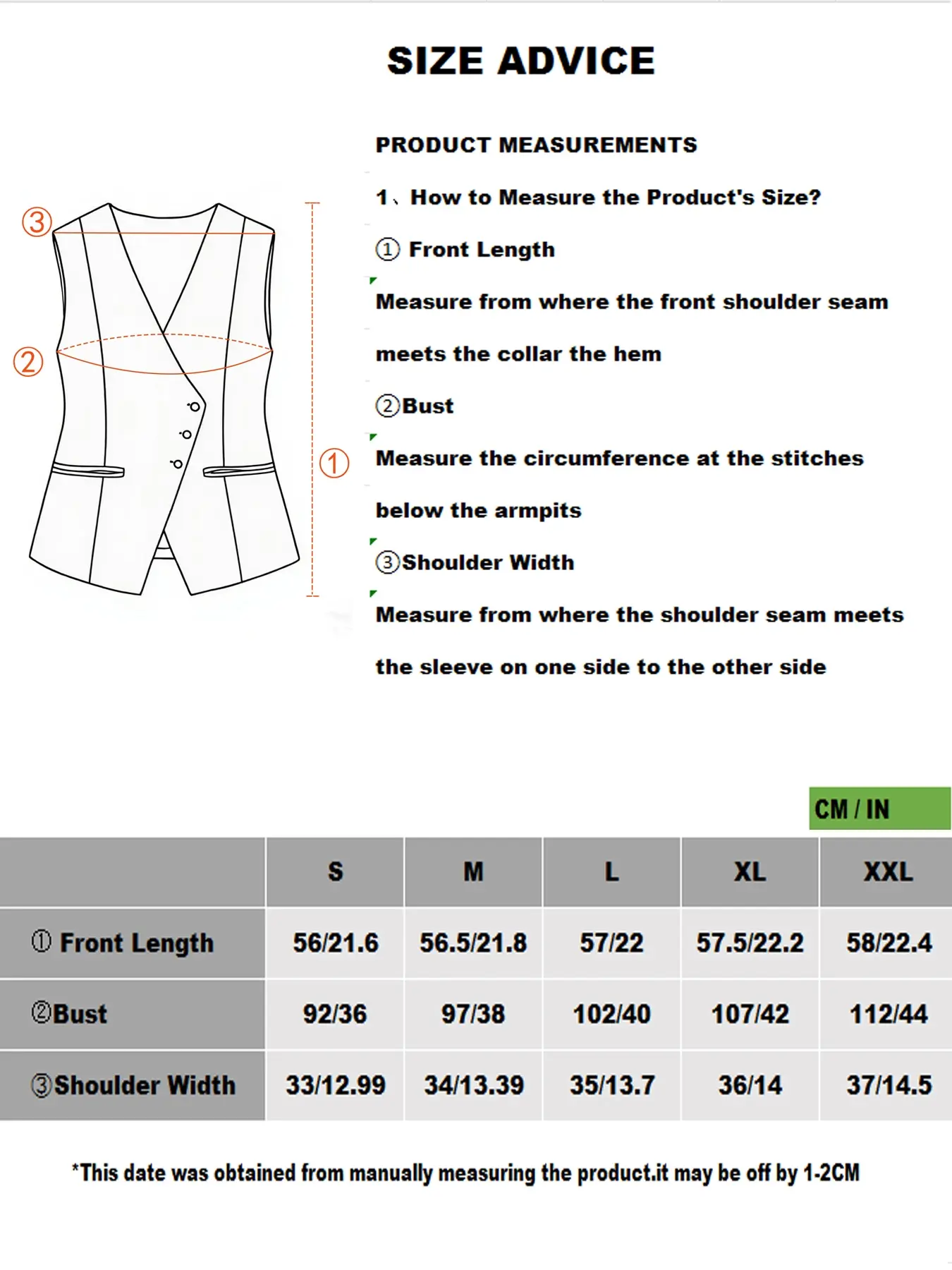 SIZE ADVICE

③

②

①

PRODUCT MEASUREMENTS

1、How to Measure the Product's Size?

① Front Length

Measure from where the front shoulder seam meets the collar the hem

②Bust

Measure the circumference at the stitches below the armpits

③Shoulder Width

Measure from where the shoulder seam meets the sleeve on one side to the other side

CM / IN

| | S | M | L | XL | XXL |
|---|---|---|---|---|---|
| ① Front Length | 56/21.6 | 56.5/21.8 | 57/22 | 57.5/22.2 | 58/22.4 |
| ②Bust | 92/36 | 97/38 | 102/40 | 107/42 | 112/44 |
| ③Shoulder Width | 33/12.99 | 34/13.39 | 35/13.7 | 36/14 | 37/14.5 |

*This date was obtained from manually measuring the product.it may be off by 1-2CM