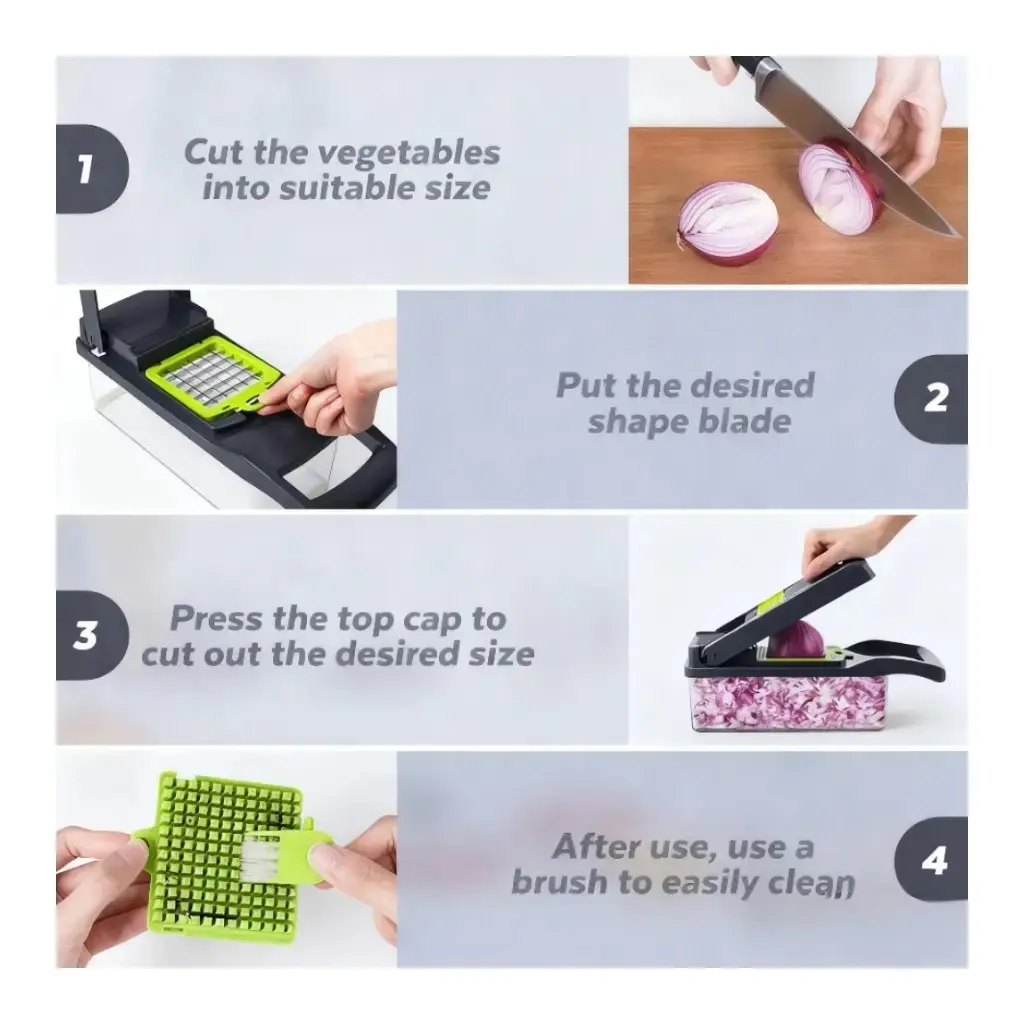 1
Cut the vegetables into suitable size

Put the desired shape blade
2

3
Press the top cap to cut out the desired size

After use, use a brush to easily clean
4