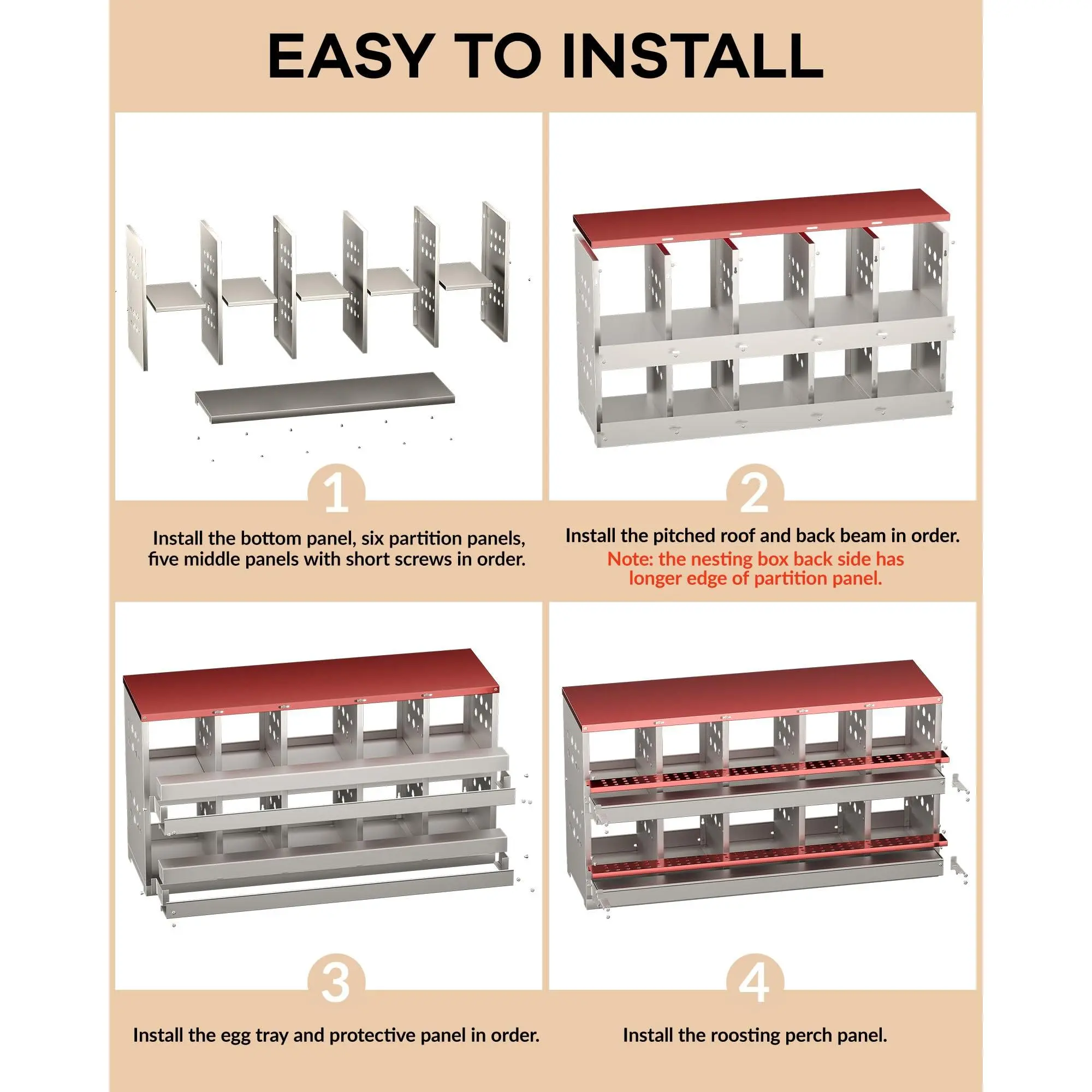 EASY TO INSTALL

1

Install the bottom panel, six partition panels, five middle panels with short screws in order.

2

Install the pitched roof and back beam in order.

Note: the nesting box back side has longer edge of partition panel.

3

Install the egg tray and protective panel in order.

4

Install the roosting perch panel.