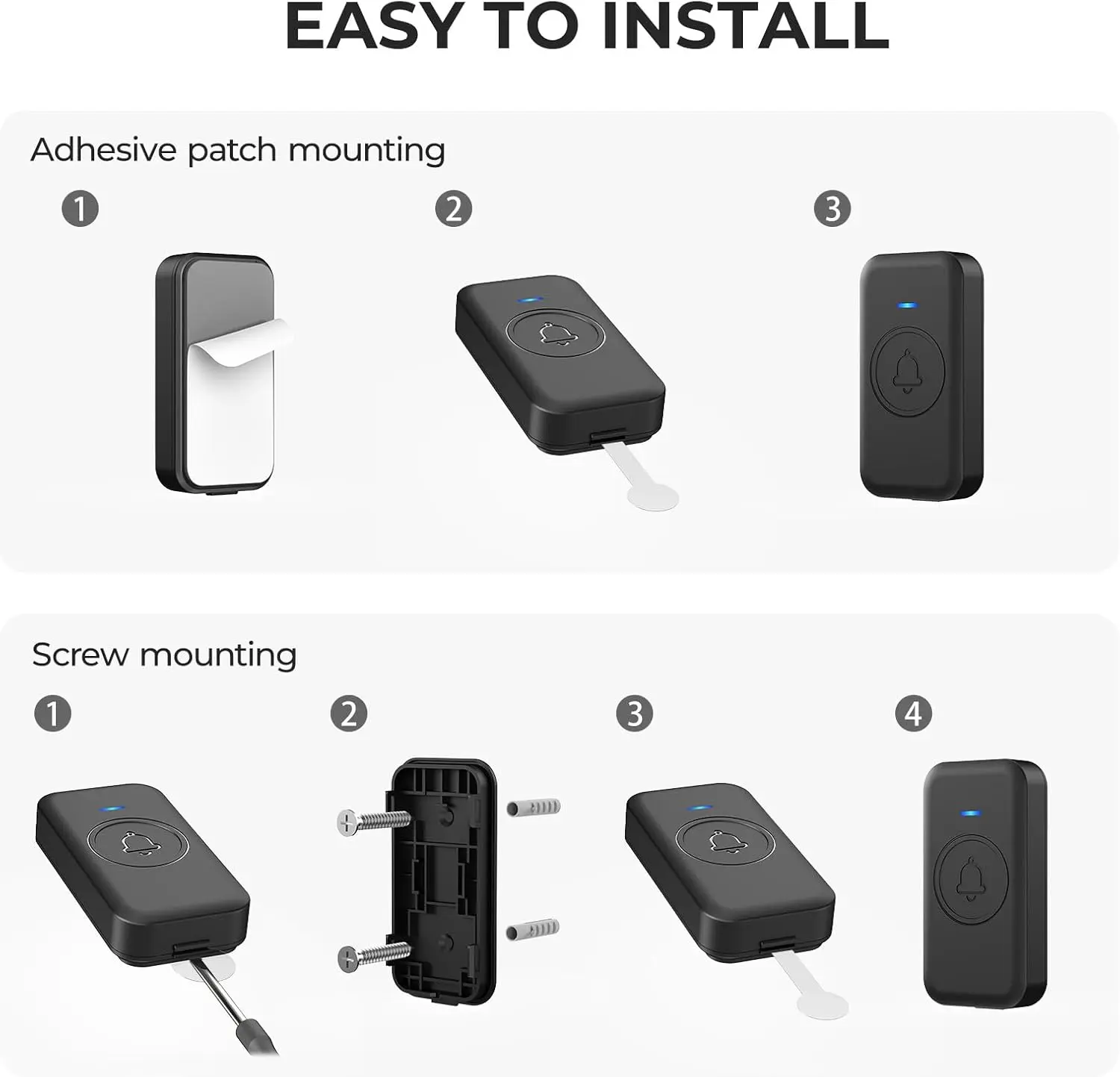 EASY TO INSTALL

Adhesive patch mounting

1

2

3

Screw mounting

1

2

3

4