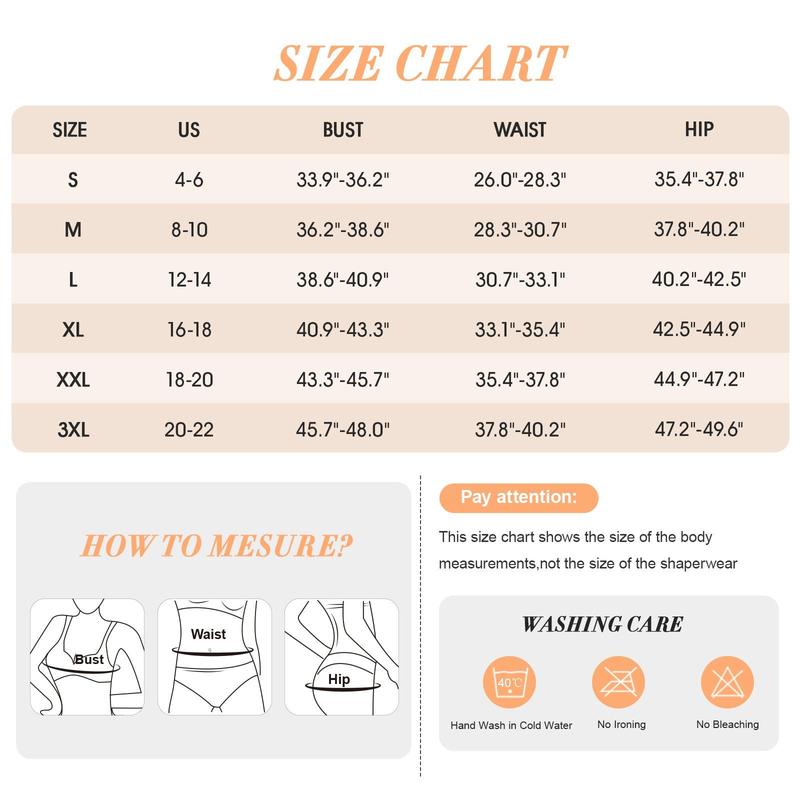 SIZE CHART

| SIZE | US | BUST | WAIST | HIP |
|---|---|---|---|---|
| S | 4-6 | 33.9"-36.2" | 26.0"-28.3" | 35.4"-37.8" |
| M | 8-10 | 36.2"-38.6" | 28.3"-30.7" | 37.8"-40.2" |
| L | 12-14 | 38.6"-40.9" | 30.7"-33.1" | 40.2"-42.5" |
| XL | 16-18 | 40.9"-43.3" | 33.1"-35.4" | 42.5"-44.9" |
| XXL | 18-20 | 43.3"-45.7" | 35.4"-37.8" | 44.9"-47.2" |
| 3XL | 20-22 | 45.7"-48.0" | 37.8"-40.2" | 47.2"-49.6" |

HOW TO MESURE?

Bust

Waist

Hip

Pay attention:

This size chart shows the size of the body measurements,not the size of the shaperwear

WASHING CARE

40℃

Hand Wash in Cold Water

No Ironing

No Bleaching