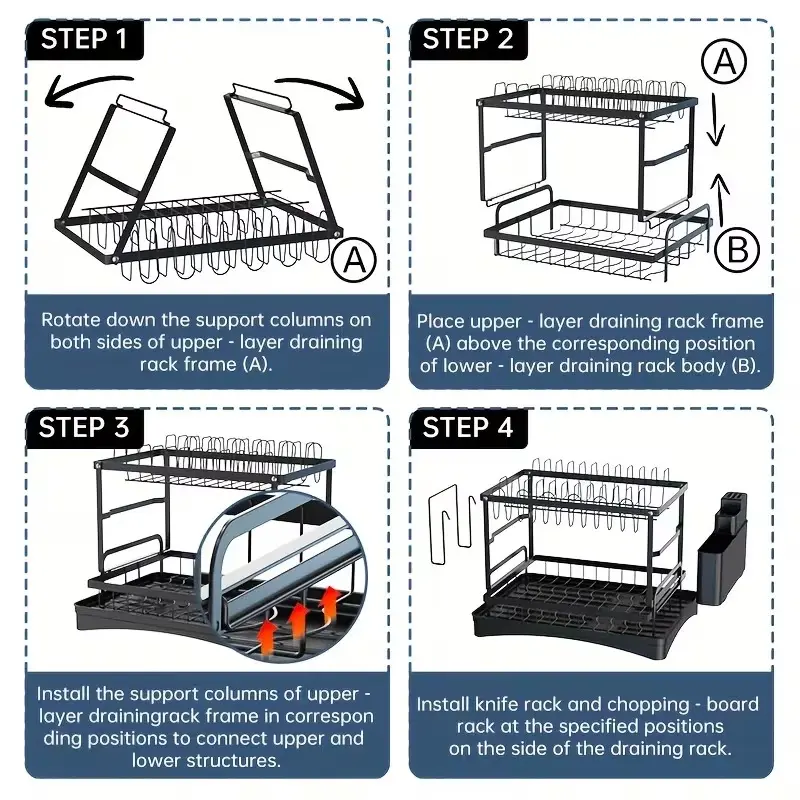 STEP 1

A

Rotate down the support columns on both sides of upper - layer draining rack frame (A).

STEP 2

A

B

Place upper - layer draining rack frame (A) above the corresponding position of lower - layer draining rack body (B).

STEP 3

Install the support columns of upper - layer drainingrack frame in correspon ding positions to connect upper and lower structures.

STEP 4

Install knife rack and chopping - board rack at the specified positions on the side of the draining rack.