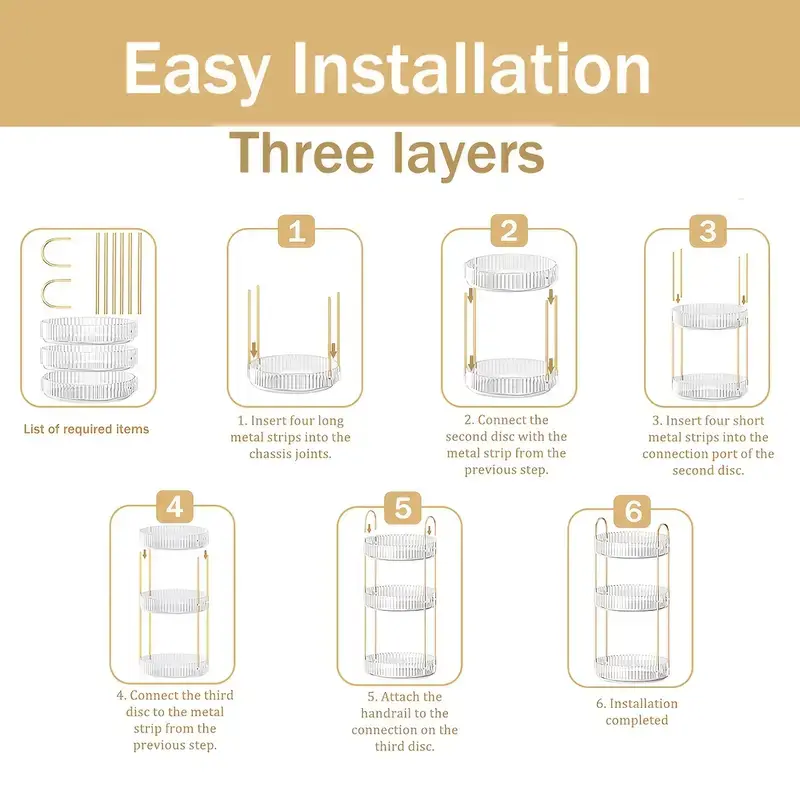 Easy Installation

Three layers

List of required items

1

1. Insert four long metal strips into the chassis joints.

2

2. Connect the second disc with the metal strip from the previous step.

3

3. Insert four short metal strips into the connection port of the second disc.

4

4. Connect the third disc to the metal strip from the previous step.

5

5. Attach the handrail to the connection on the third disc.

6

6. Installation completed