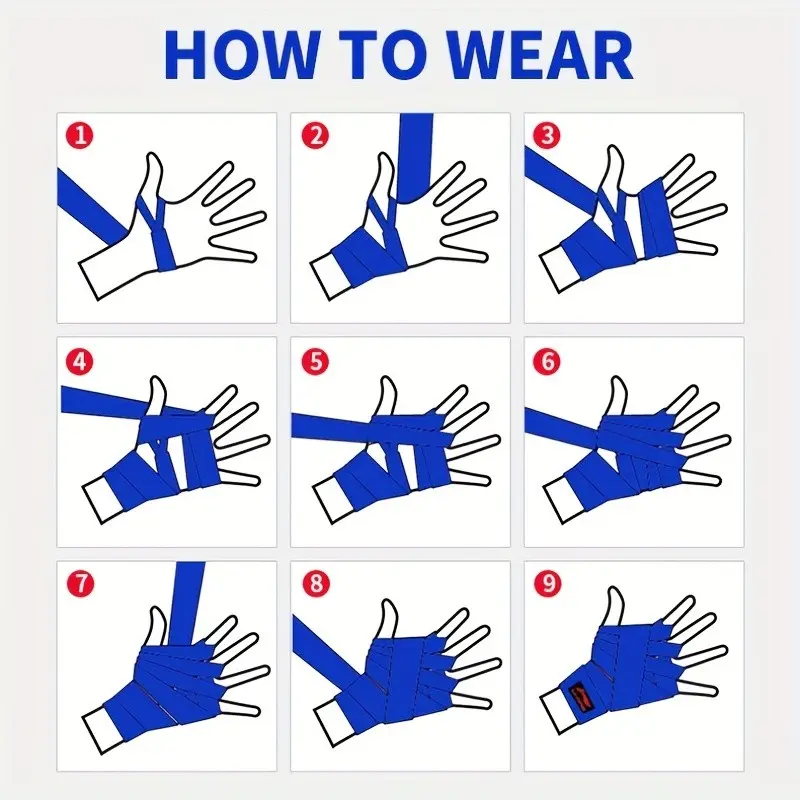 HOW TO WEAR

1

2

3

4

5

6

7

8

9