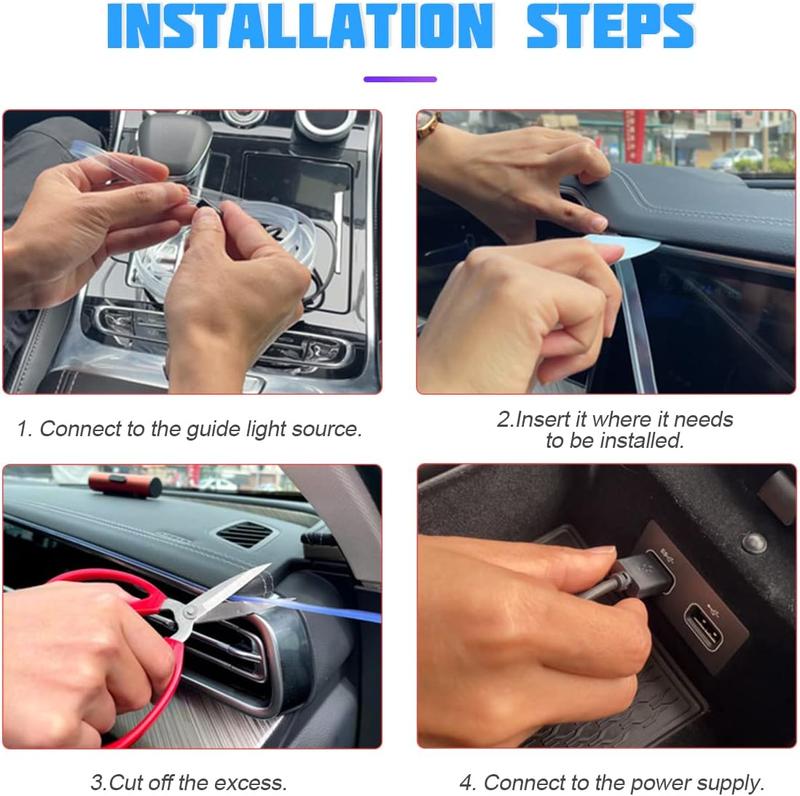 INSTALLATION STEPS

1. Connect to the guide light source.

2.Insert it where it needs to be installed.

3.Cut off the excess.

4. Connect to the power supply.