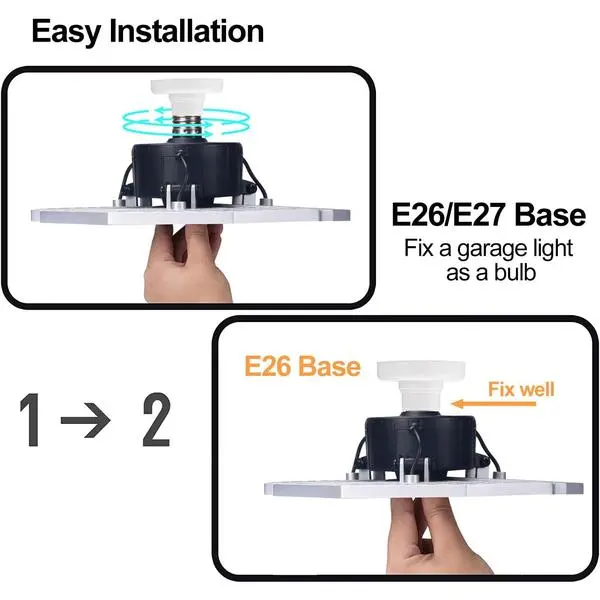 Easy Installation

E26/E27 Base
Fix a garage light as a bulb

1 → 2

E26 Base

Fix well