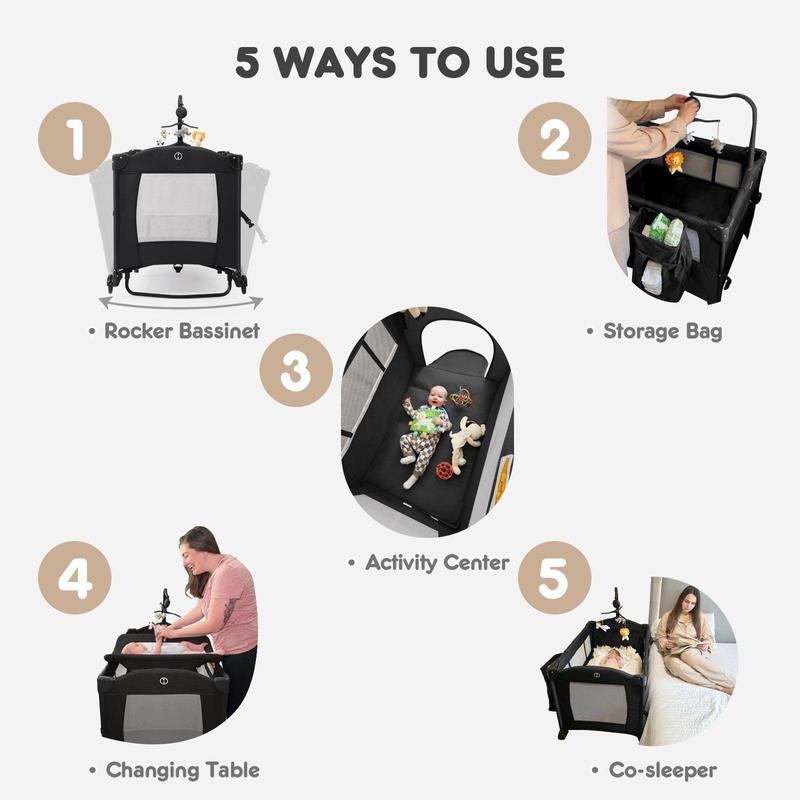 5 WAYS TO USE

1

• Rocker Bassinet

2

• Storage Bag

3

• Activity Center

4

• Changing Table

5

• Co-sleeper