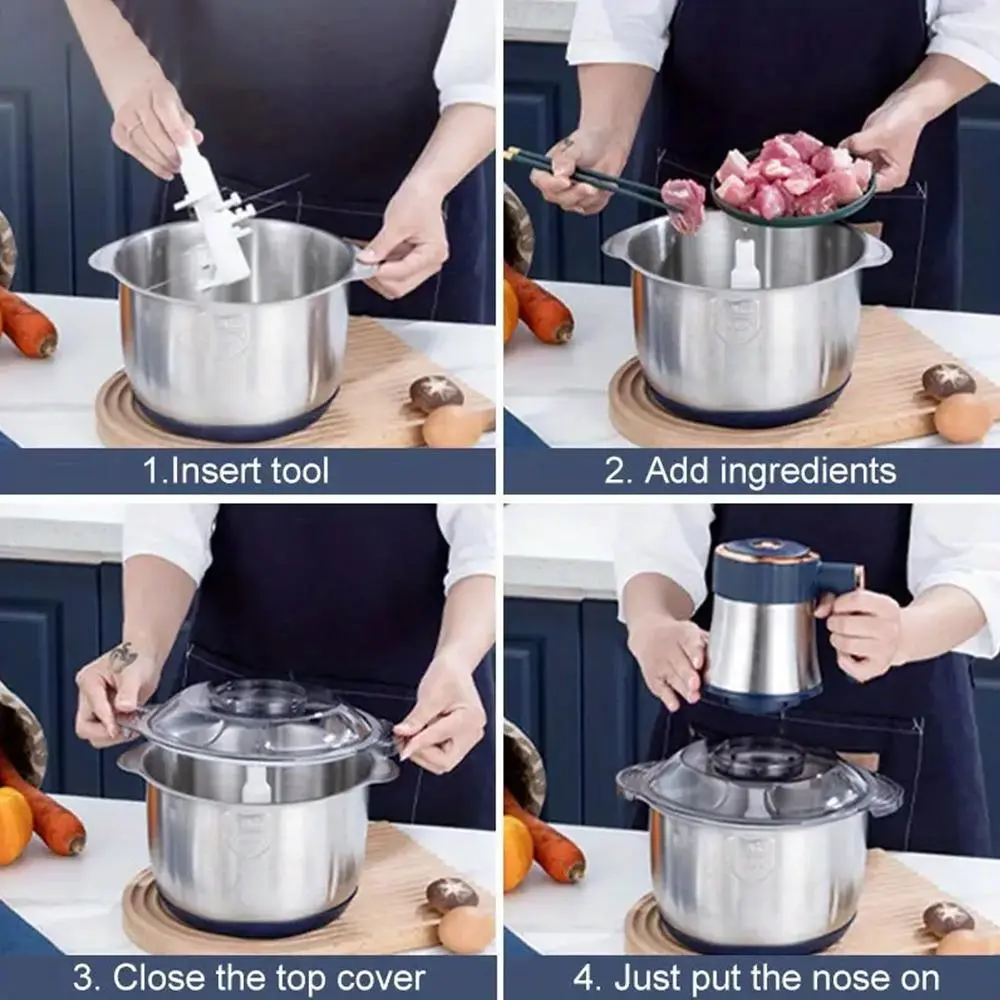 1.Insert tool

2. Add ingredients

3. Close the top cover

4. Just put the nose on