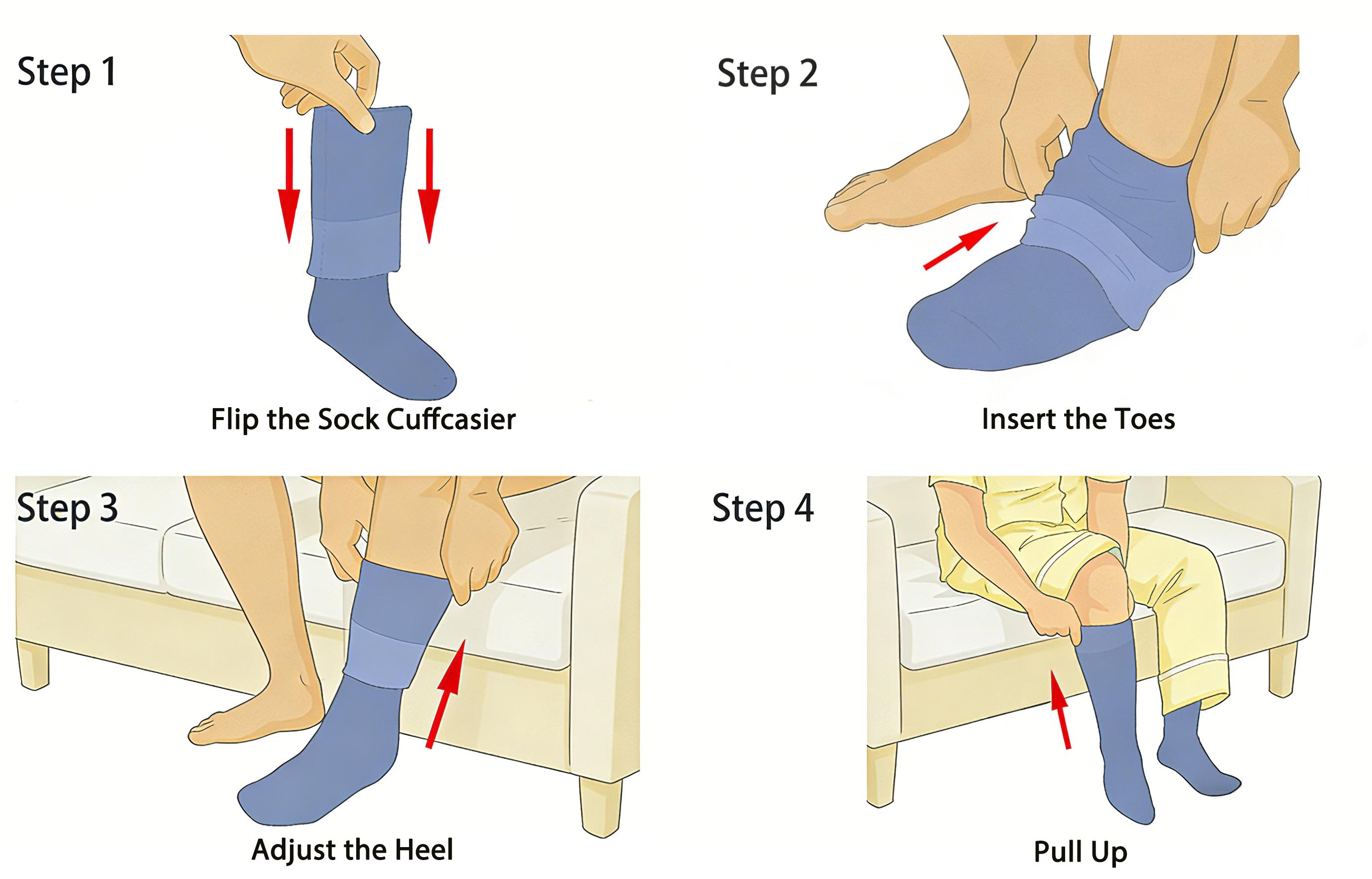 Step 1

Flip the Sock Cuffcasier

Step 2

Insert the Toes

Step 3

Adjust the Heel

Step 4

Pull Up