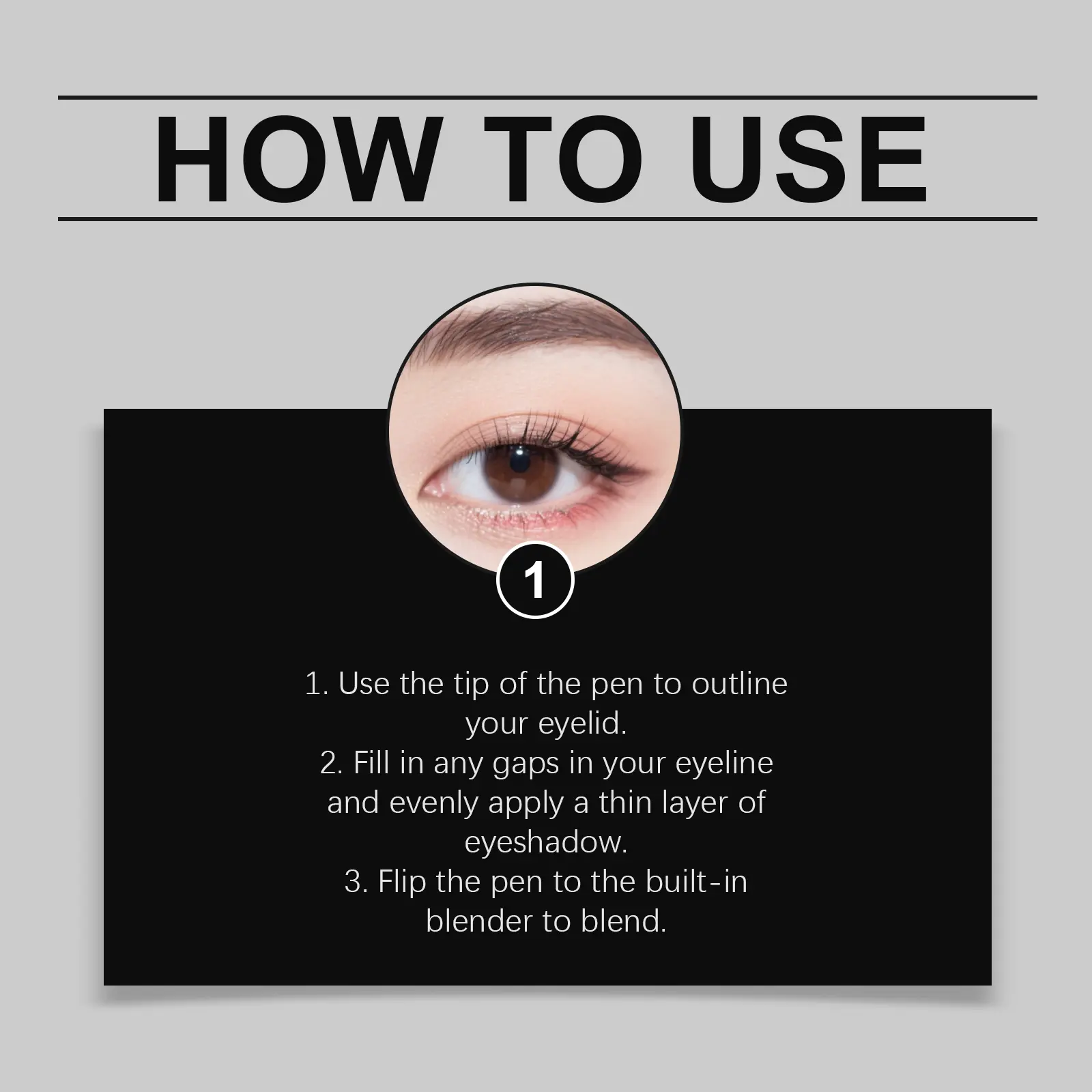 HOW TO USE

1

1. Use the tip of the pen to outline your eyelid.
2. Fill in any gaps in your eyeline and evenly apply a thin layer of eyeshadow.
3. Flip the pen to the built-in blender to blend.