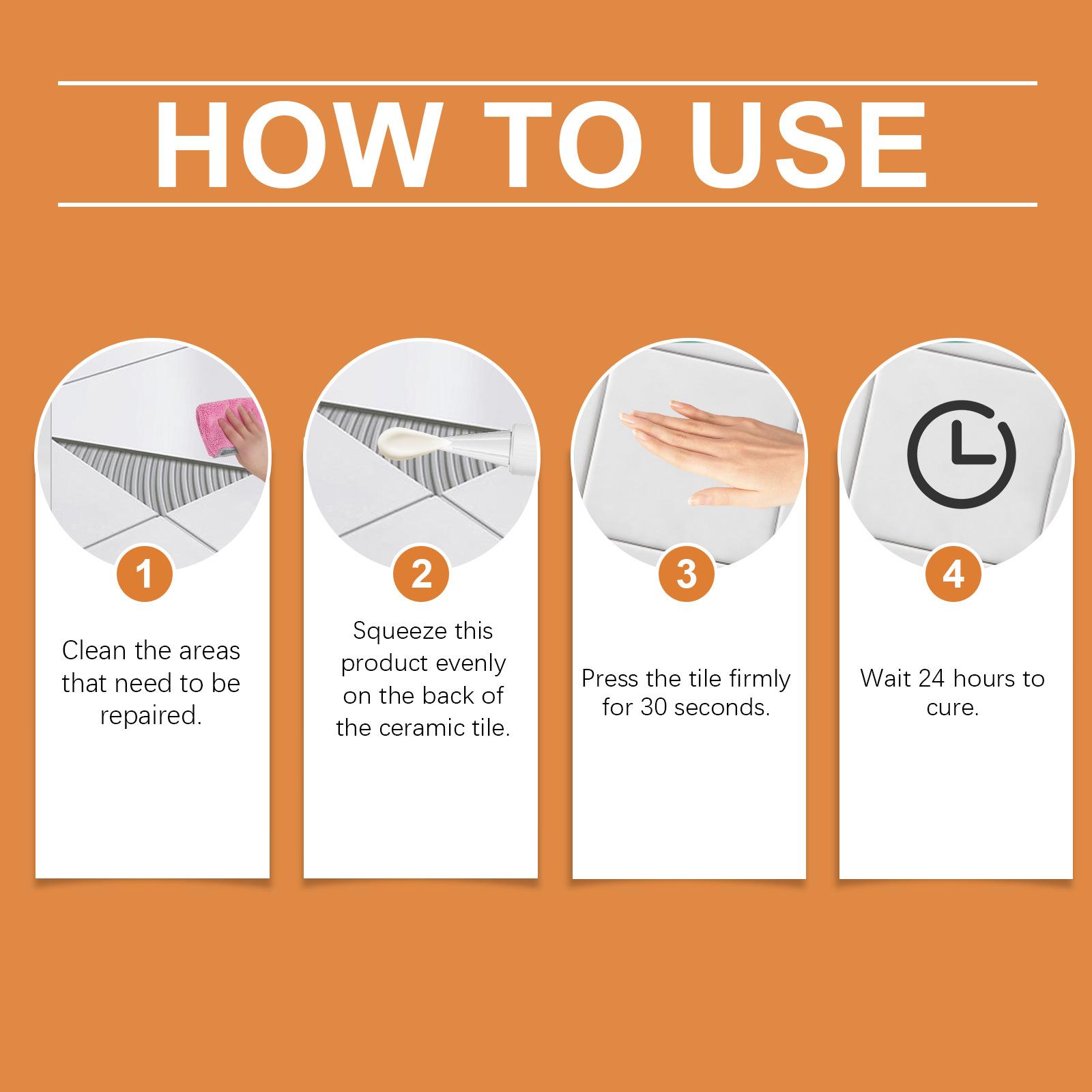 HOW TO USE

1

Clean the areas that need to be repaired.

2

Squeeze this product evenly on the back of the ceramic tile.

3

Press the tile firmly for 30 seconds.

4

Wait 24 hours to cure.