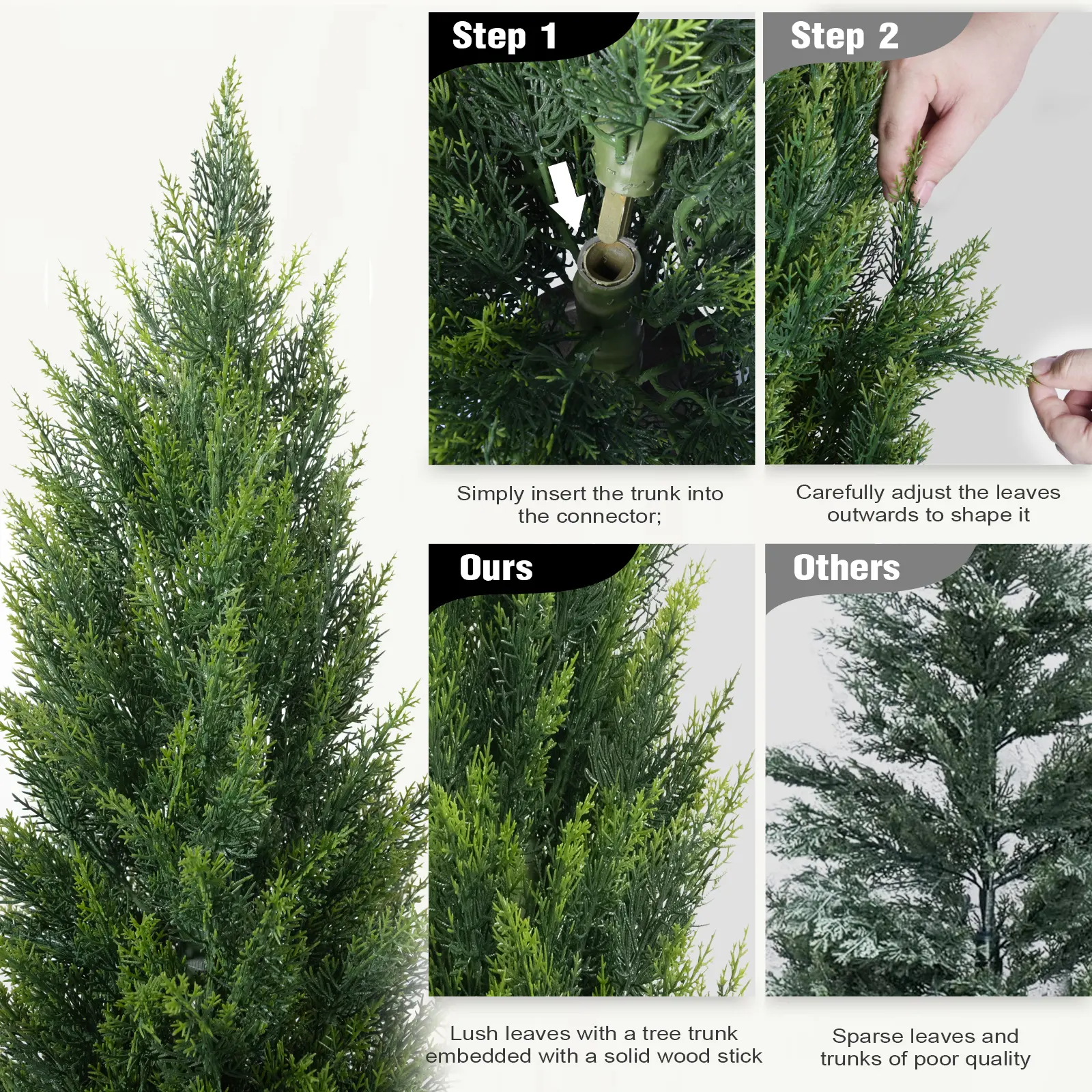 Step 1

Simply insert the trunk into the connector;

Step 2

Carefully adjust the leaves outwards to shape it

Ours

Lush leaves with a tree trunk embedded with a solid wood stick

Others

Sparse leaves and trunks of poor quality