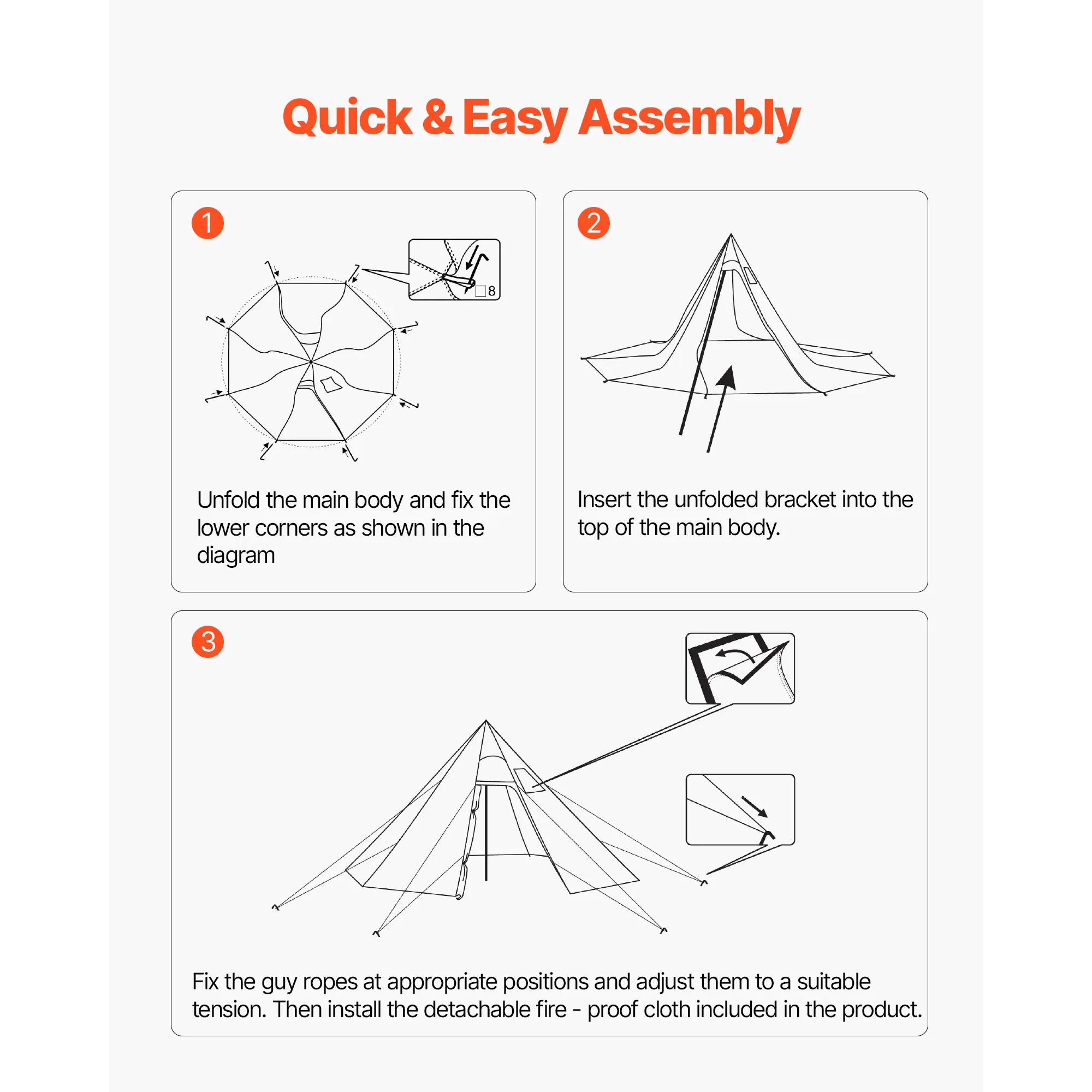 Quick & Easy Assembly

1

8

Unfold the main body and fix the lower corners as shown in the diagram

2

Insert the unfolded bracket into the top of the main body.

3

Fix the guy ropes at appropriate positions and adjust them to a suitable tension. Then install the detachable fire - proof cloth included in the product.