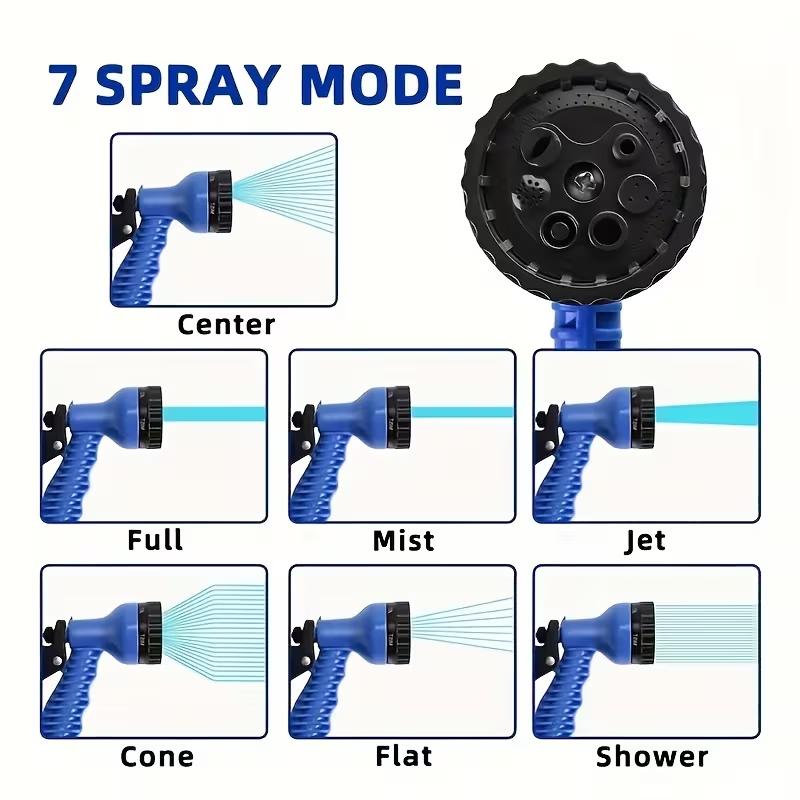 7 SPRAY MODE

Center

Full

Mist

Jet

Cone

Flat

Shower