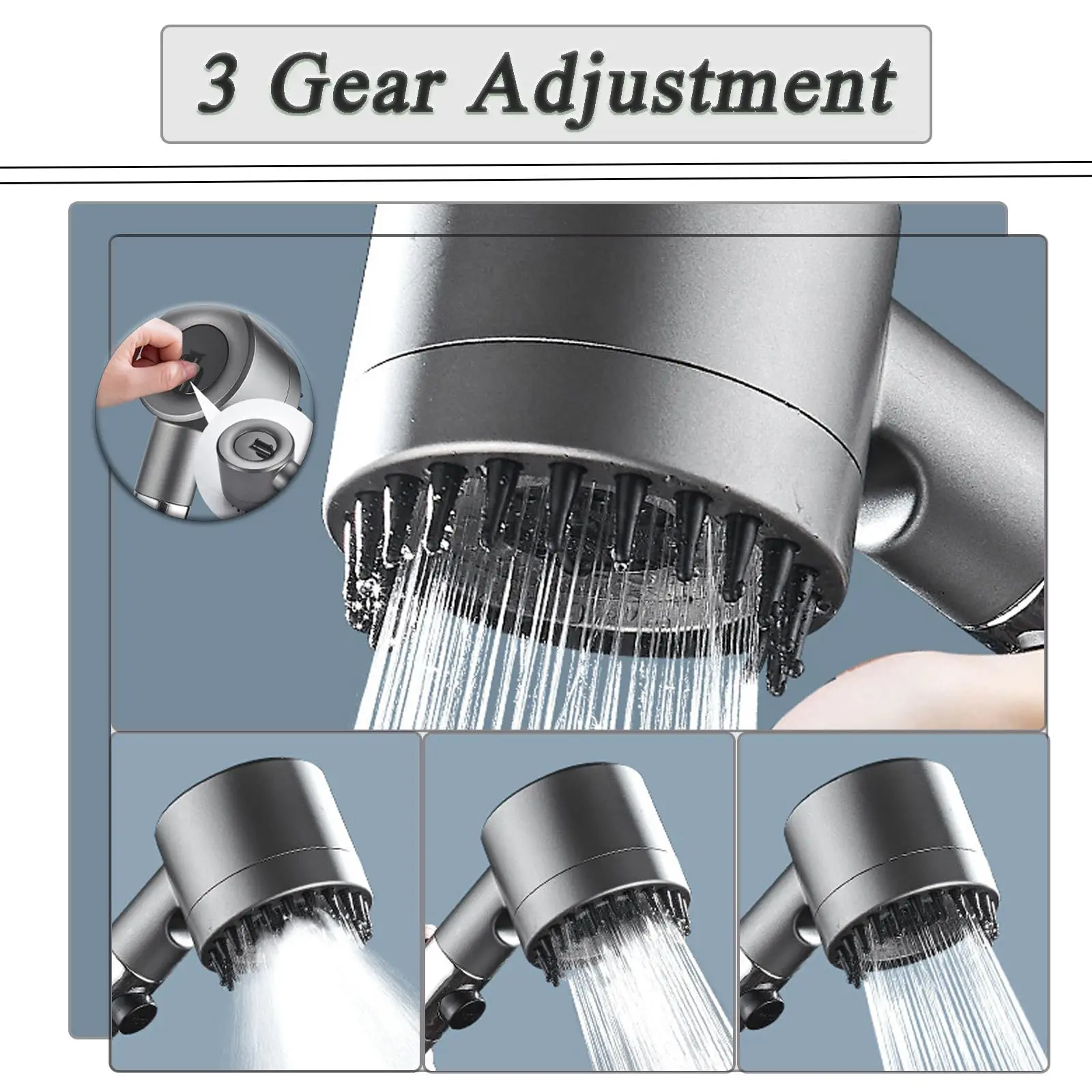 3 Gear Adjustment