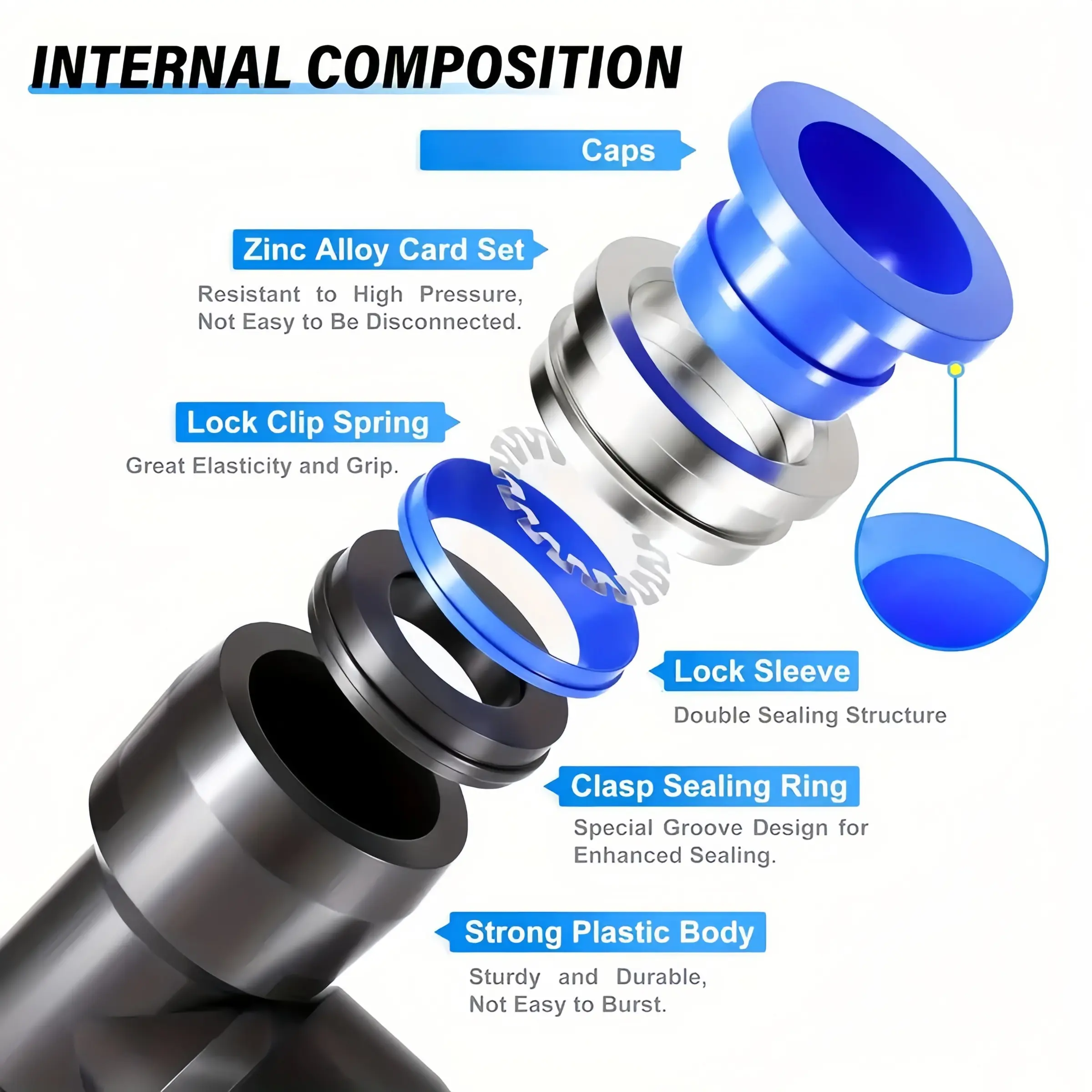 INTERNAL COMPOSITION

Caps

Zinc Alloy Card Set

Resistant to High Pressure, Not Easy to Be Disconnected.

Lock Clip Spring

Great Elasticity and Grip.

Lock Sleeve

Double Sealing Structure

Clasp Sealing Ring

Special Groove Design for Enhanced Sealing.

Strong Plastic Body

Sturdy and Durable, Not Easy to Burst.