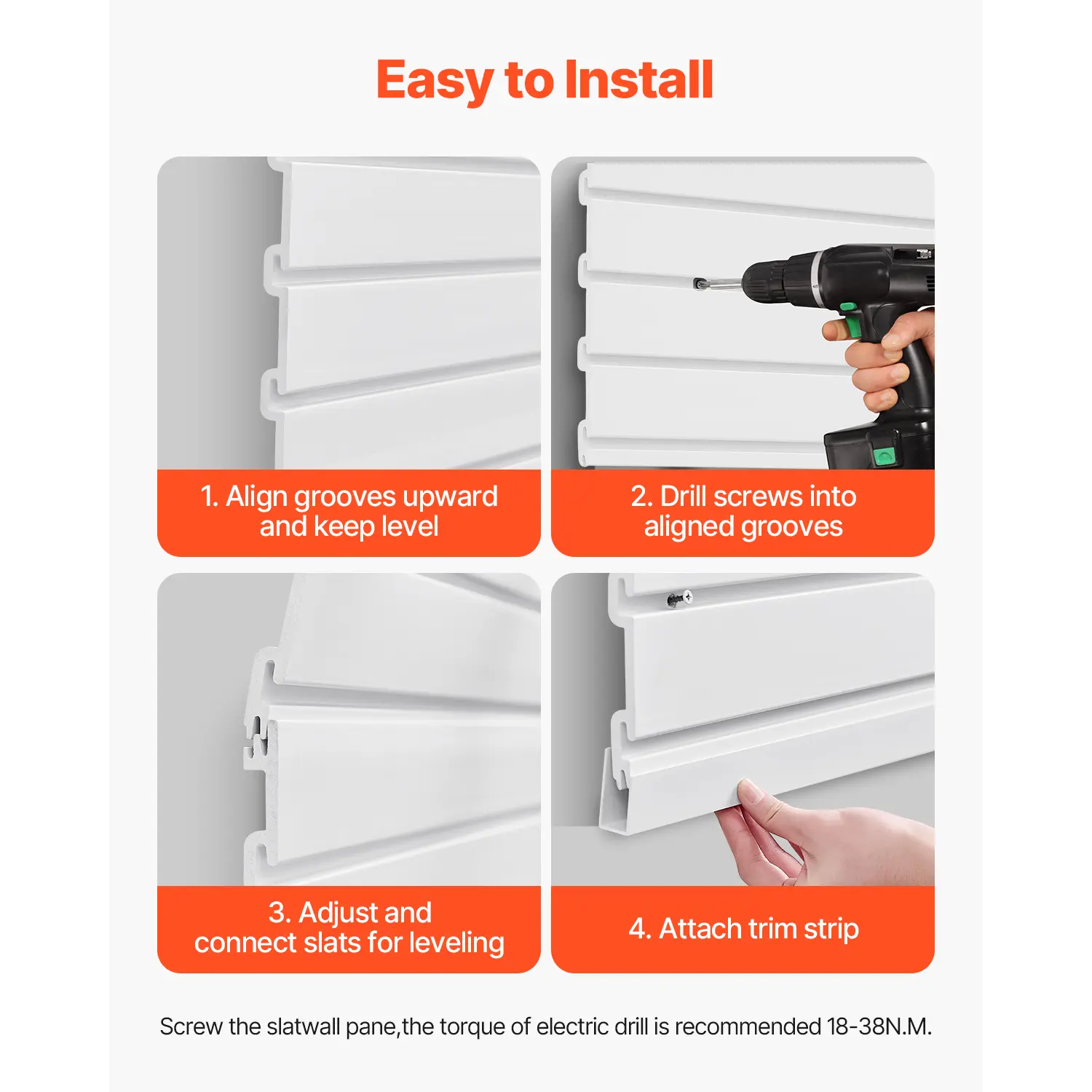 Easy to Install

1. Align grooves upward and keep level

2. Drill screws into aligned grooves

3. Adjust and connect slats for leveling

4. Attach trim strip

Screw the slatwall pane,the torque of electric drill is recommended 18-38N.M.