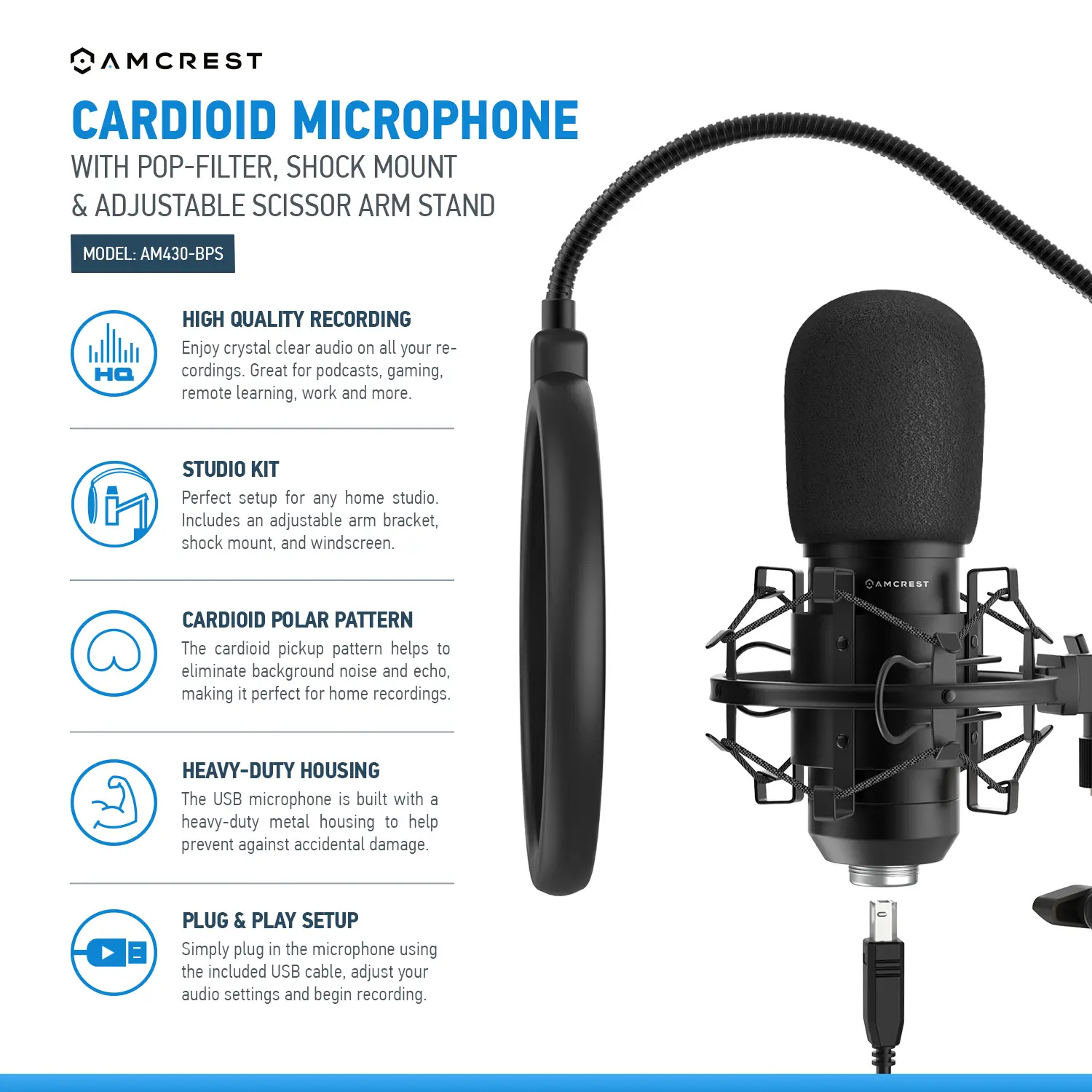 AMCREST

CARDIOID MICROPHONE
WITH POP-FILTER, SHOCK MOUNT & ADJUSTABLE SCISSOR ARM STAND

MODEL: AM430-BPS

HQ

HIGH QUALITY RECORDING
Enjoy crystal clear audio on all your recordings. Great for podcasts, gaming, remote learning, work and more.

STUDIO KIT
Perfect setup for any home studio. Includes an adjustable arm bracket, shock mount, and windscreen.

CARDIOID POLAR PATTERN
The cardioid pickup pattern helps to eliminate background noise and echo, making it perfect for home recordings.

HEAVY-DUTY HOUSING
The USB microphone is built with a heavy-duty metal housing to help prevent against accidental damage.

PLUG & PLAY SETUP
Simply plug in the microphone using the included USB cable, adjust your audio settings and begin recording.

AMCREST