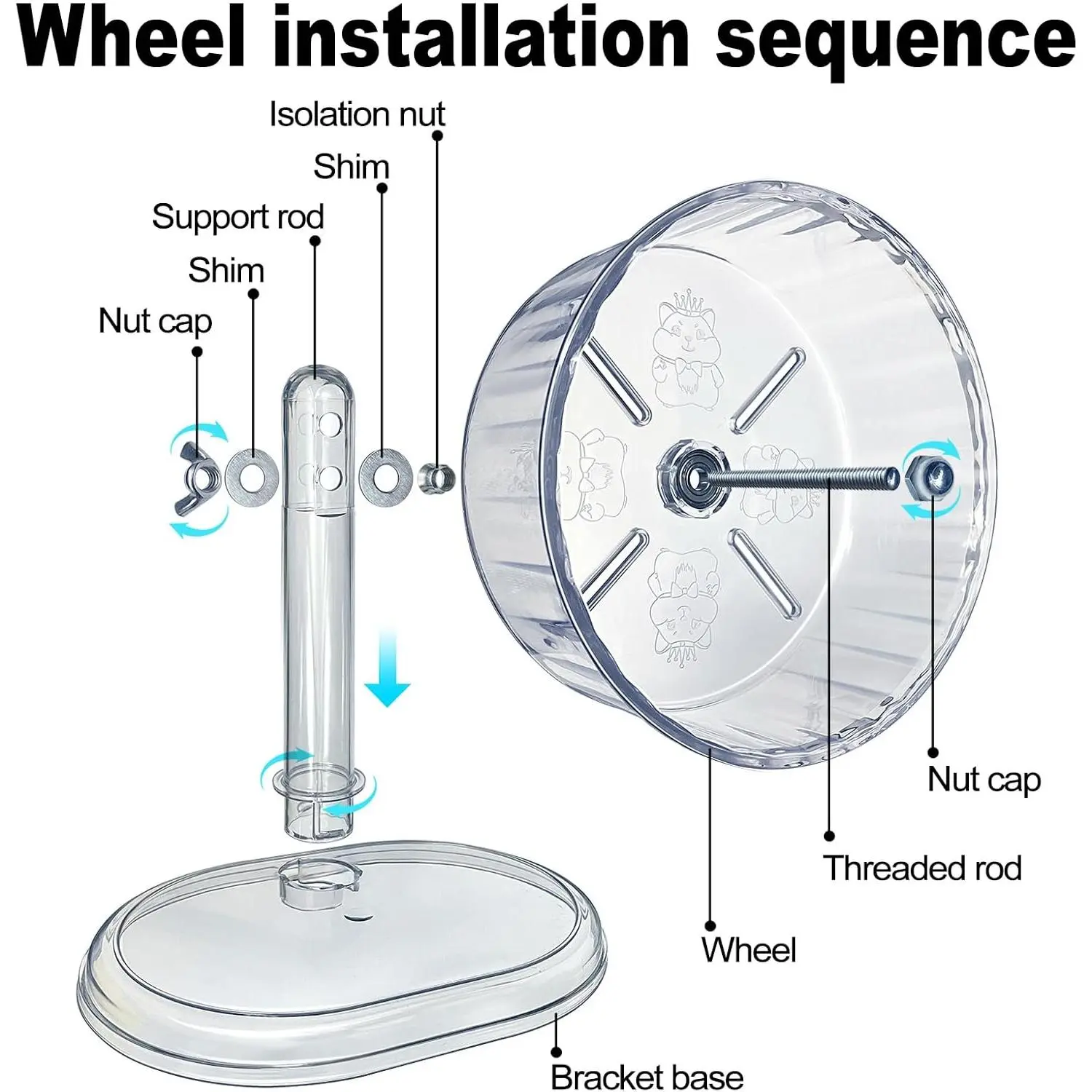 Wheel installation sequence

Isolation nut

Shim

Support rod

Shim

Nut cap

Nut cap

Threaded rod

Wheel

Bracket base