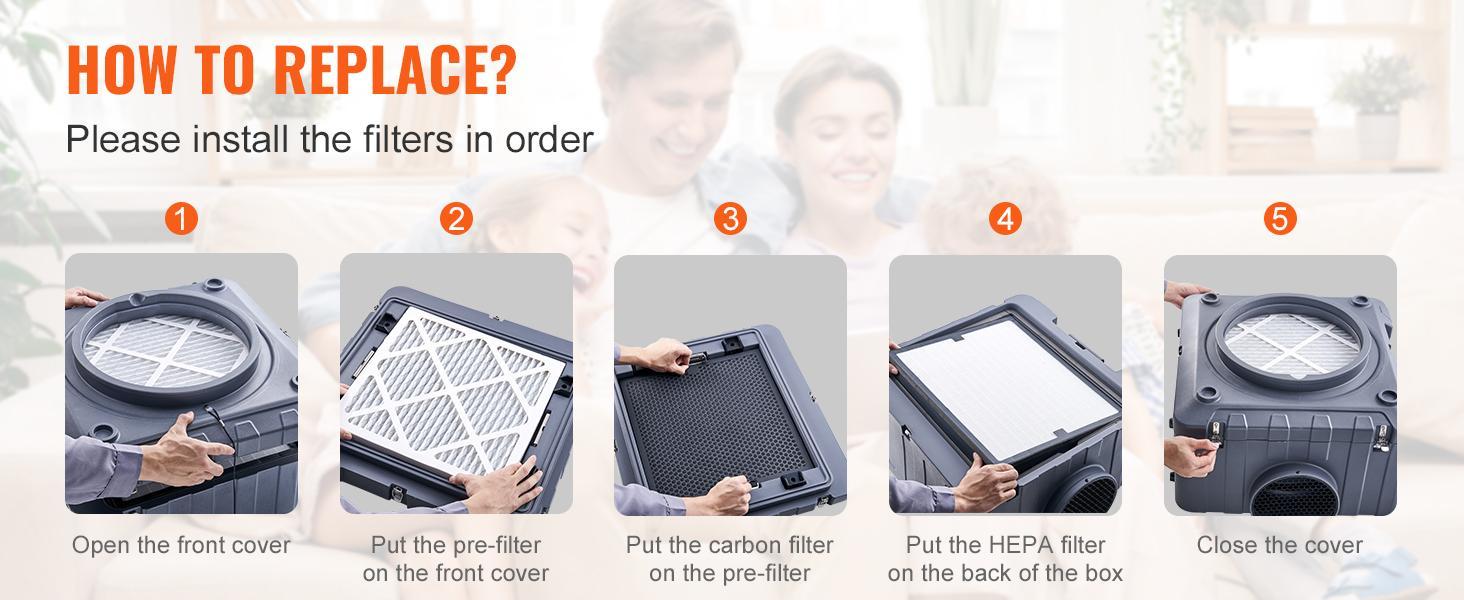 HOW TO REPLACE?

Please install the filters in order

1

Open the front cover

2

Put the pre-filter on the front cover

3

Put the carbon filter on the pre-filter

4

Put the HEPA filter on the back of the box

5

Close the cover