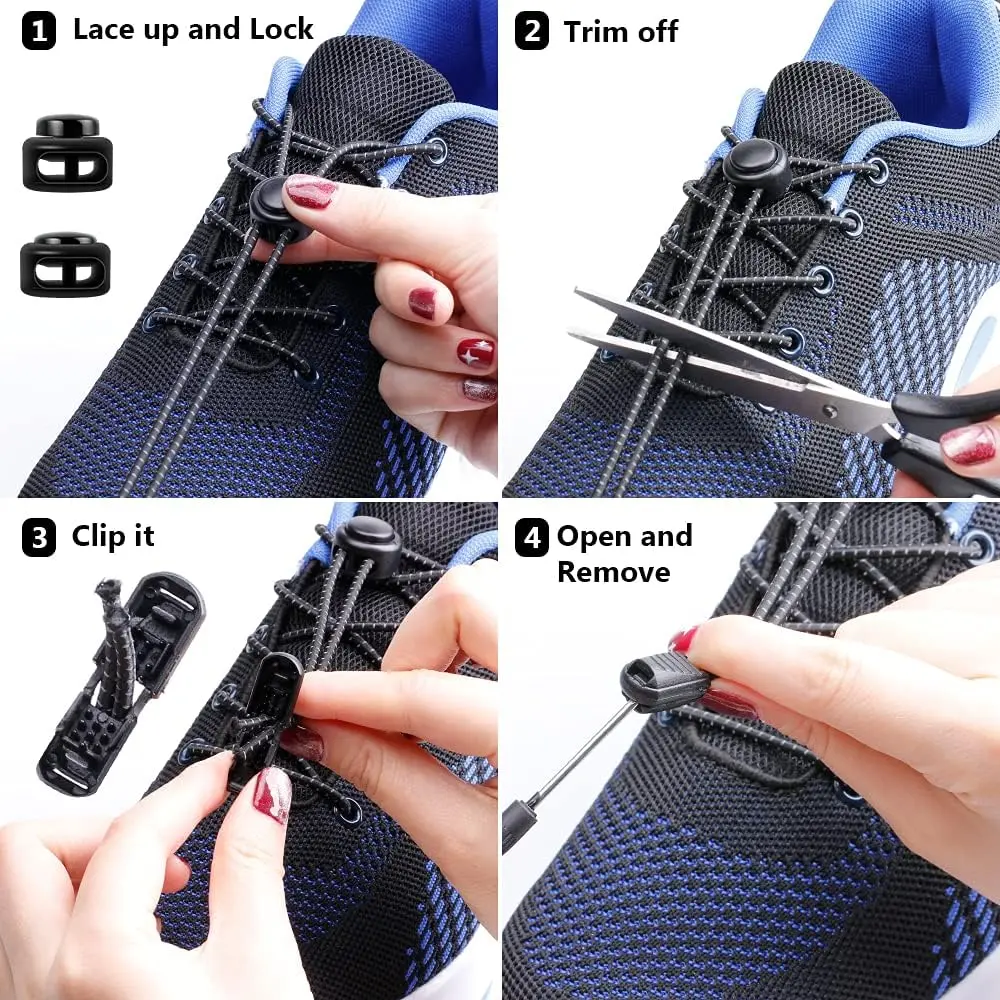 1 Lace up and Lock

2 Trim off

3 Clip it

4 Open and Remove