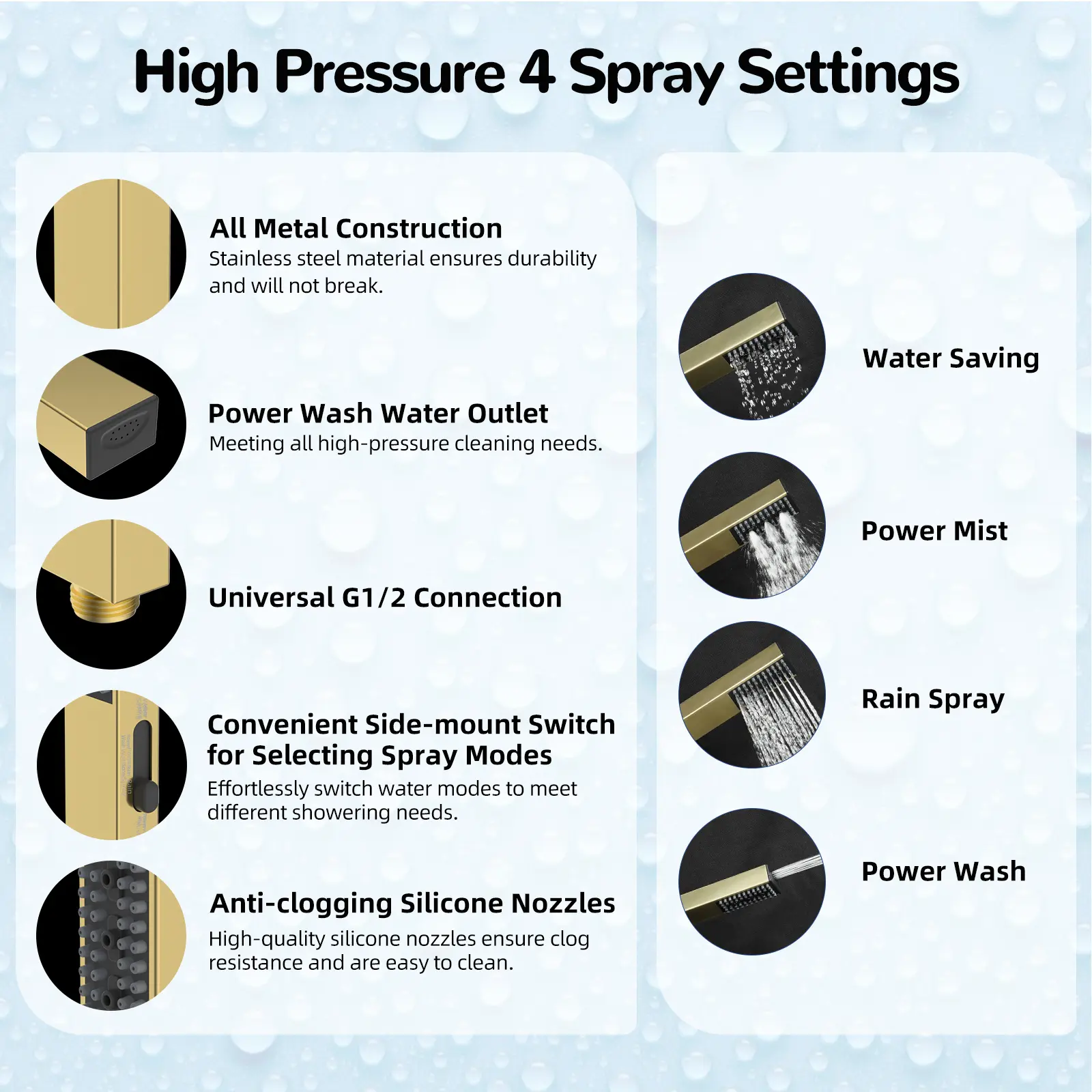 High Pressure 4 Spray Settings

All Metal Construction
Stainless steel material ensures durability and will not break.

Power Wash Water Outlet
Meeting all high-pressure cleaning needs.

Universal G1/2 Connection

Convenient Side-mount Switch for Selecting Spray Modes
Effortlessly switch water modes to meet different showering needs.

Anti-clogging Silicone Nozzles
High-quality silicone nozzles ensure clog resistance and are easy to clean.

Water Saving

Power Mist

Rain Spray

Power Wash