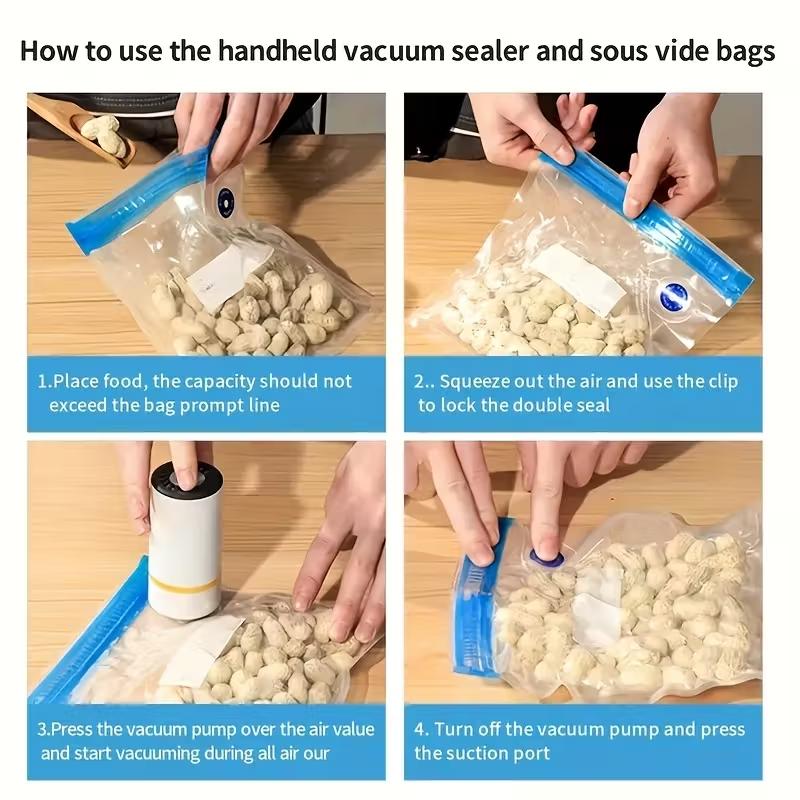 How to use the handheld vacuum sealer and sous vide bags

1.Place food, the capacity should not exceed the bag prompt line

2.. Squeeze out the air and use the clip to lock the double seal

3.Press the vacuum pump over the air value and start vacuuming during all air our

4. Turn off the vacuum pump and press the suction port